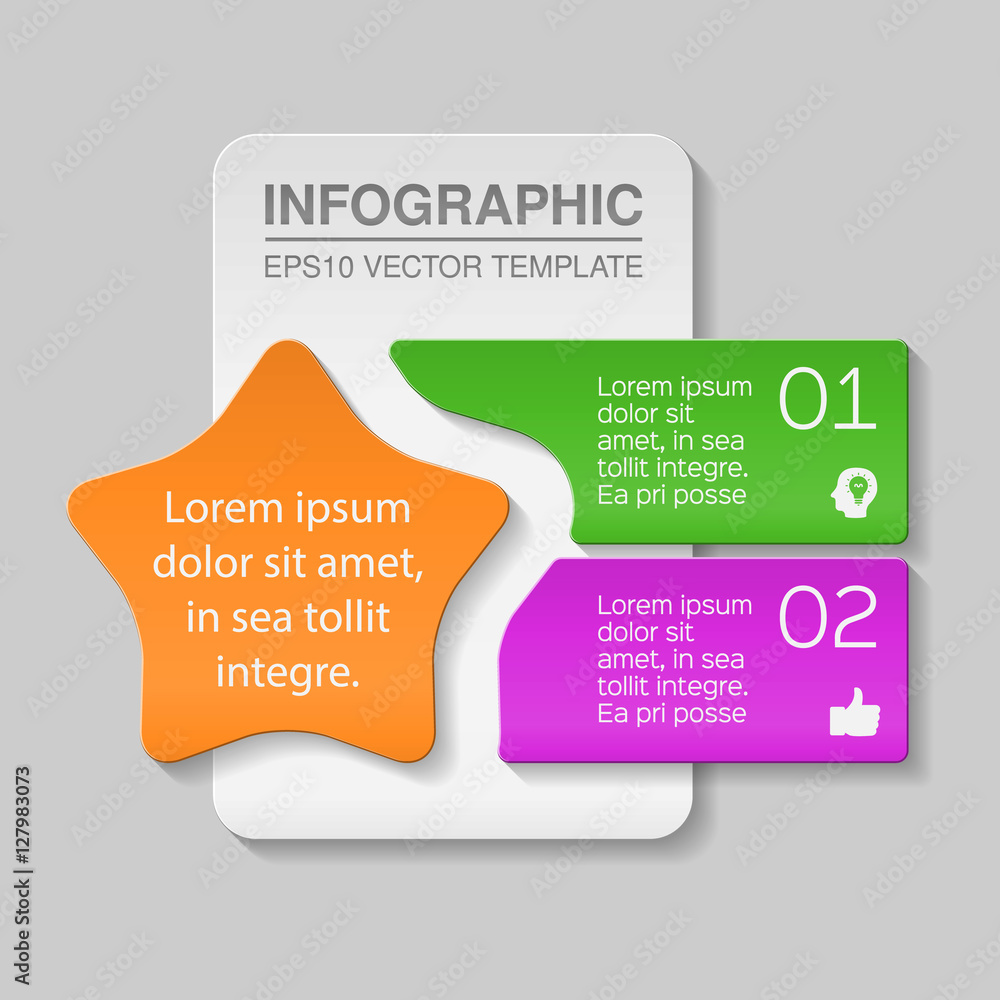 INFOGRAPHIC
EPS10 VECTOR TEMPLATE

Lorem ipsum dolor sit amet, in sea tollit integre.

Lorem ipsum dolor sit amet, in sea tollit integre. Ea pri posse

01

Lorem ipsum dolor sit amet, in sea tollit integre. Ea pri posse

02

Adobe Stock | #127983073