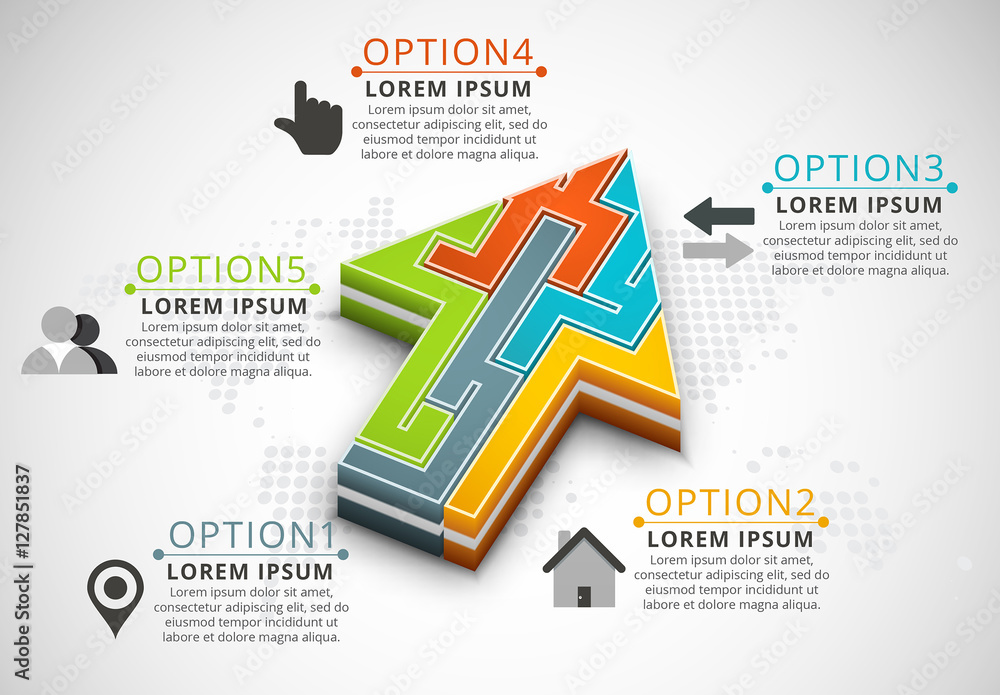 OPTION4
LOREM IPSUM
Lorem ipsum dolor sit amet, consectetur adipiscing elit, sed do eiusmod tempor incididunt ut labore et dolore magna aliqua.

OPTION3
LOREM IPSUM
Lorem ipsum dolor sit amet, consectetur adipiscing elit, sed do eiusmod tempor incididunt ut labore et dolore magna aliqua.

OPTION5
LOREM IPSUM
Lorem ipsum dolor sit amet, consectetur adipiscing elit, sed do eiusmod tempor incididunt ut labore et dolore magna aliqua.

OPTION2
LOREM IPSUM
Lorem ipsum dolor sit amet, consectetur adipiscing elit, sed do eiusmod tempor incididunt ut labore et dolore magna aliqua.

OPTION1
LOREM IPSUM
Lorem ipsum dolor sit amet, consectetur adipiscing elit, sed do eiusmod tempor incididunt ut labore et dolore magna aliqua.

Adobe Stock | #127851837