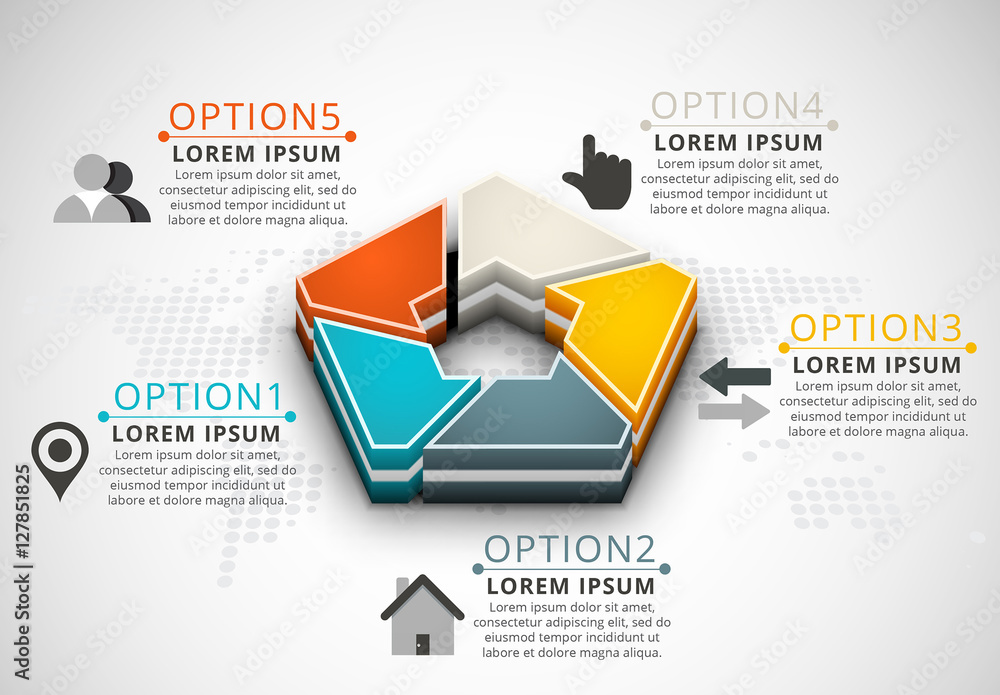 OPTION5
LOREM IPSUM
Lorem ipsum dolor sit amet, consectetur adipiscing elit, sed do eiusmod tempor incididunt ut labore et dolore magna aliqua.

OPTION4
LOREM IPSUM
Lorem ipsum dolor sit amet, consectetur adipiscing elit, sed do eiusmod tempor incididunt ut labore et dolore magna aliqua.

OPTION3
LOREM IPSUM
Lorem ipsum dolor sit amet, consectetur adipiscing elit, sed do eiusmod tempor incididunt ut labore et dolore magna aliqua.

OPTION1
LOREM IPSUM
Lorem ipsum dolor sit amet, consectetur adipiscing elit, sed do eiusmod tempor incididunt ut labore et dolore magna aliqua.

OPTION2
LOREM IPSUM
Lorem ipsum dolor sit amet, consectetur adipiscing elit, sed do eiusmod tempor incididunt ut labore et dolore magna aliqua.

Adobe Stock | #127851825