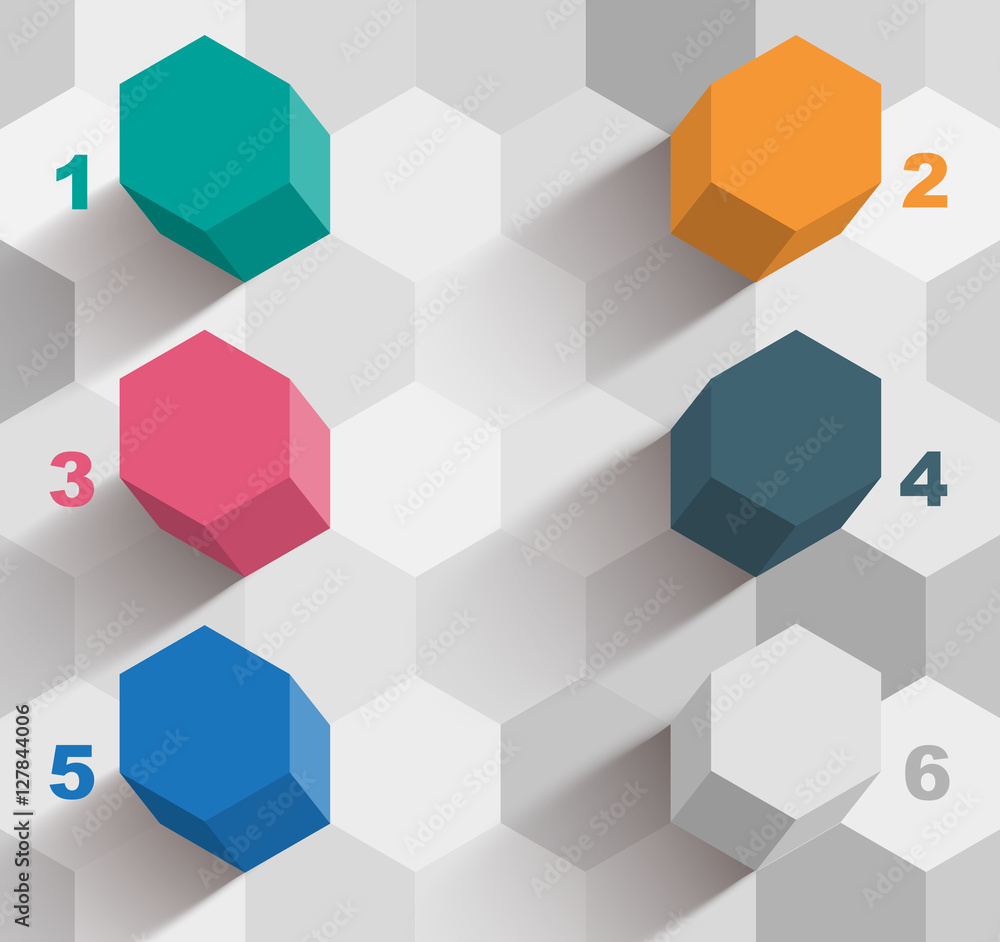 1
2
3
4
5
6
Adobe Stock | #127844006