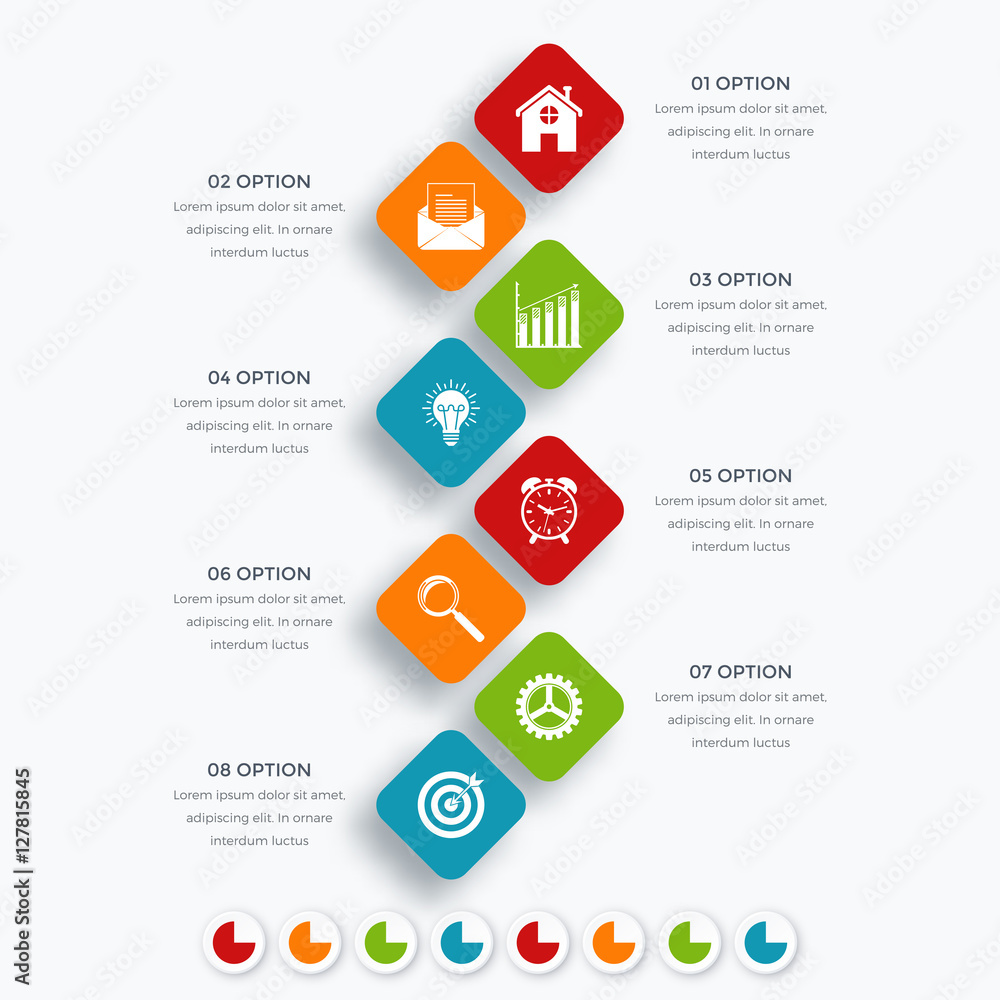 01 OPTION
Lorem ipsum dolor sit amet, adipiscing elit. In ornare interdum luctus

02 OPTION
Lorem ipsum dolor sit amet, adipiscing elit. In ornare interdum luctus

03 OPTION
Lorem ipsum dolor sit amet, adipiscing elit. In ornare interdum luctus

04 OPTION
Lorem ipsum dolor sit amet, adipiscing elit. In ornare interdum luctus

05 OPTION
Lorem ipsum dolor sit amet, adipiscing elit. In ornare interdum luctus

06 OPTION
Lorem ipsum dolor sit amet, adipiscing elit. In ornare interdum luctus

07 OPTION
Lorem ipsum dolor sit amet, adipiscing elit. In ornare interdum luctus

08 OPTION
Lorem ipsum dolor sit amet, adipiscing elit. In ornare interdum luctus

Adobe Stock | #127815845