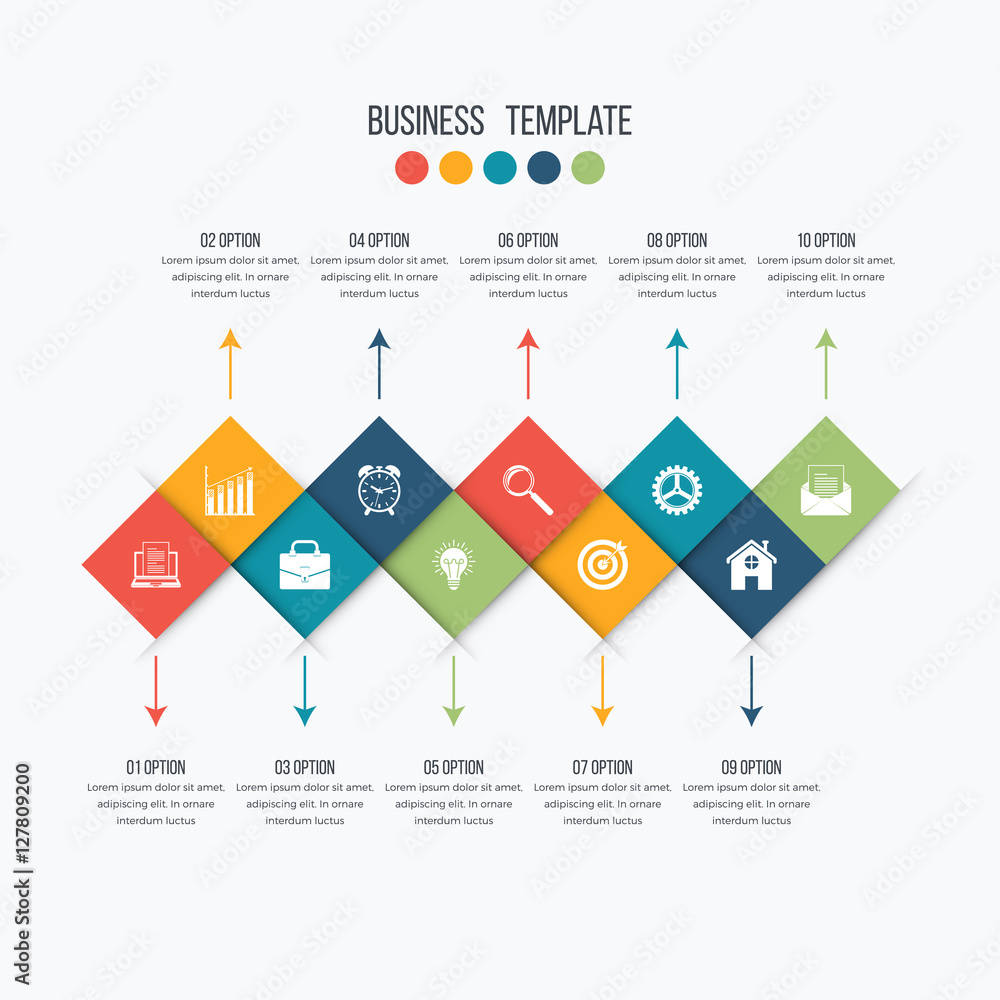 BUSINESS TEMPLATE

02 OPTION
Lorem ipsum dolor sit amet, adipiscing elit. In ornare interdum luctus

04 OPTION
Lorem ipsum dolor sit amet, adipiscing elit. In ornare interdum luctus

06 OPTION
Lorem ipsum dolor sit amet, adipiscing elit. In ornare interdum luctus

08 OPTION
Lorem ipsum dolor sit amet, adipiscing elit. In ornare interdum luctus

10 OPTION
Lorem ipsum dolor sit amet, adipiscing elit. In ornare interdum luctus

01 OPTION
Lorem ipsum dolor sit amet, adipiscing elit. In ornare interdum luctus

03 OPTION
Lorem ipsum dolor sit amet, adipiscing elit. In ornare interdum luctus

05 OPTION
Lorem ipsum dolor sit amet, adipiscing elit. In ornare interdum luctus

07 OPTION
Lorem ipsum dolor sit amet, adipiscing elit. In ornare interdum luctus

09 OPTION
Lorem ipsum dolor sit amet, adipiscing elit. In ornare interdum luctus

Adobe Stock | #127809200