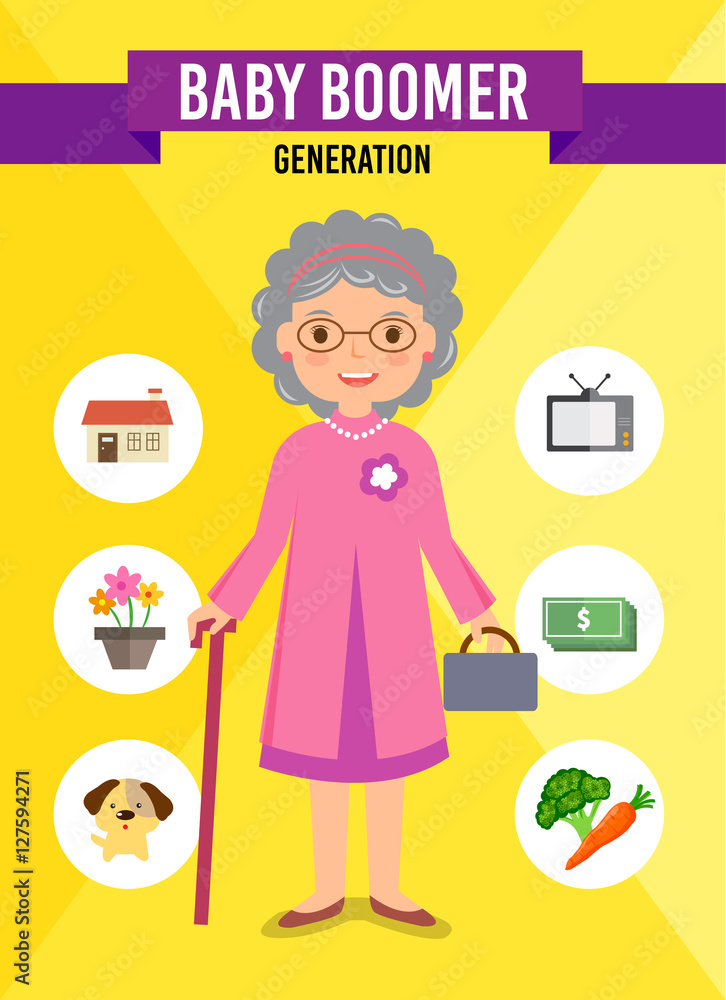 BABY BOOMER
GENERATION

$

Adobe Stock | #127594271