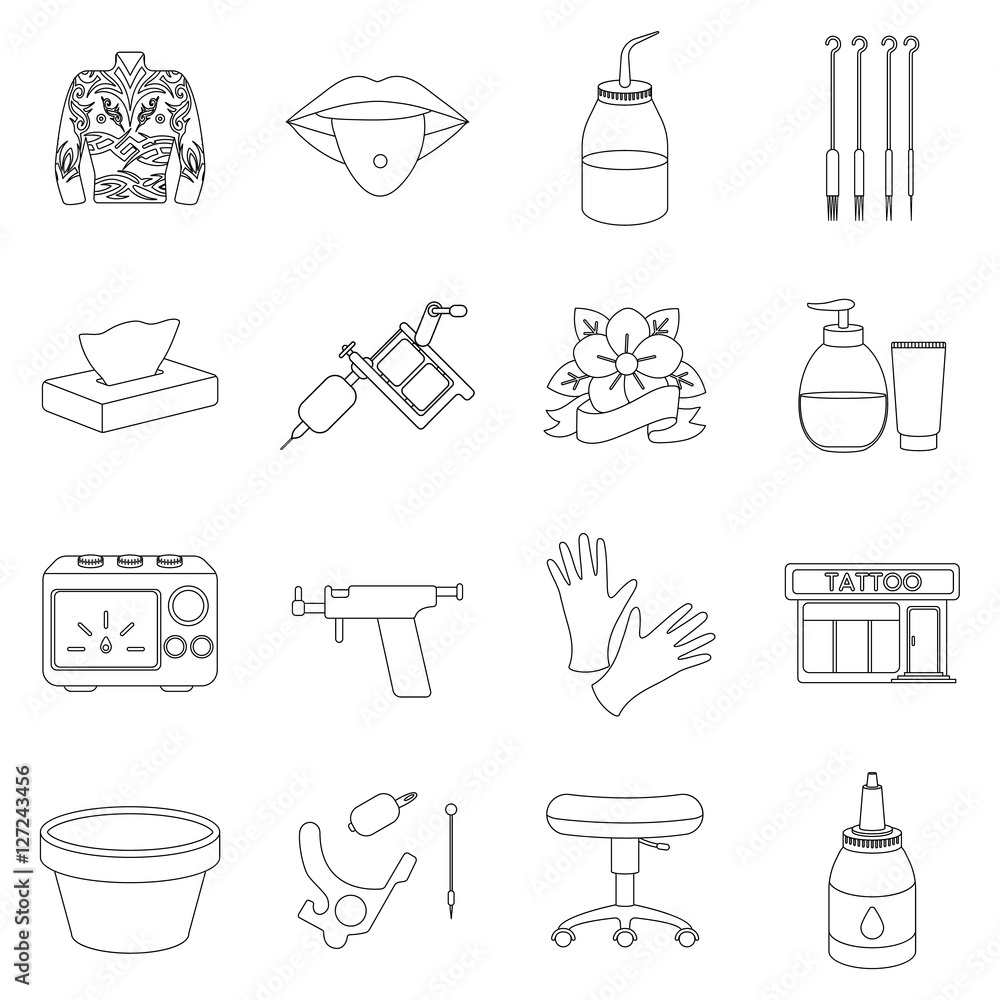 TATTOO

Adobe Stock | #127243456