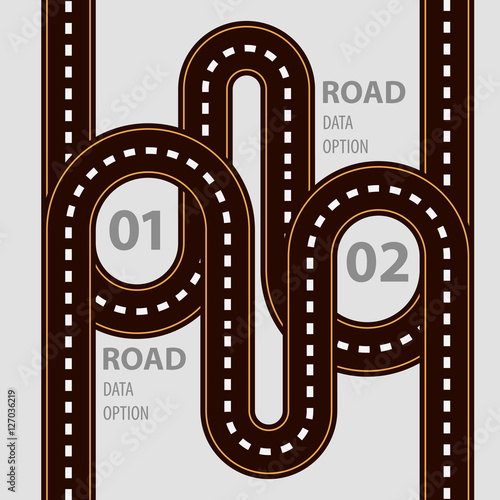 ROAD
DATA
OPTION

01

02

ROAD
DATA
OPTION

Adobe Stock | #127036219