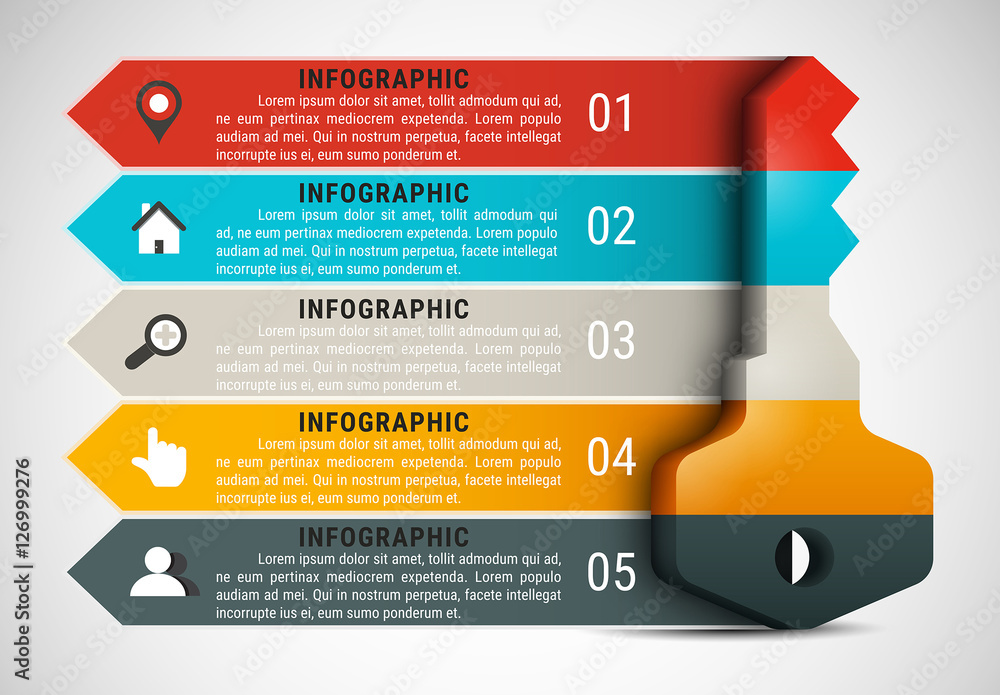 INFOGRAPHIC
Lorem ipsum dolor sit amet, tollit admodum qui ad, ne eum pertinax mediocrem expetenda. Lorem populo audiam ad mei. Qui in nostrum perpetua, facete intellegat incorrupte ius ei, eum sumo ponderum et.

01

INFOGRAPHIC
Lorem ipsum dolor sit amet, tollit admodum qui ad, ne eum pertinax mediocrem expetenda. Lorem populo audiam ad mei. Qui in nostrum perpetua, facete intellegat incorrupte ius ei, eum sumo ponderum et.

02

INFOGRAPHIC
Lorem ipsum dolor sit amet, tollit admodum qui ad, ne eum pertinax mediocrem expetenda. Lorem populo audiam ad mei. Qui in nostrum perpetua, facete intellegat incorrupte ius ei, eum sumo ponderum et.

03

INFOGRAPHIC
Lorem ipsum dolor sit amet, tollit admodum qui ad, ne eum pertinax mediocrem expetenda. Lorem populo audiam ad mei. Qui in nostrum perpetua, facete intellegat incorrupte ius ei, eum sumo ponderum et.

04

INFOGRAPHIC
Lorem ipsum dolor sit amet, tollit admodum qui ad, ne eum pertinax mediocrem expetenda. Lorem populo audiam ad mei. Qui in nostrum perpetua, facete intellegat incorrupte ius ei, eum sumo ponderum et.

05

Adobe Stock | #126999276