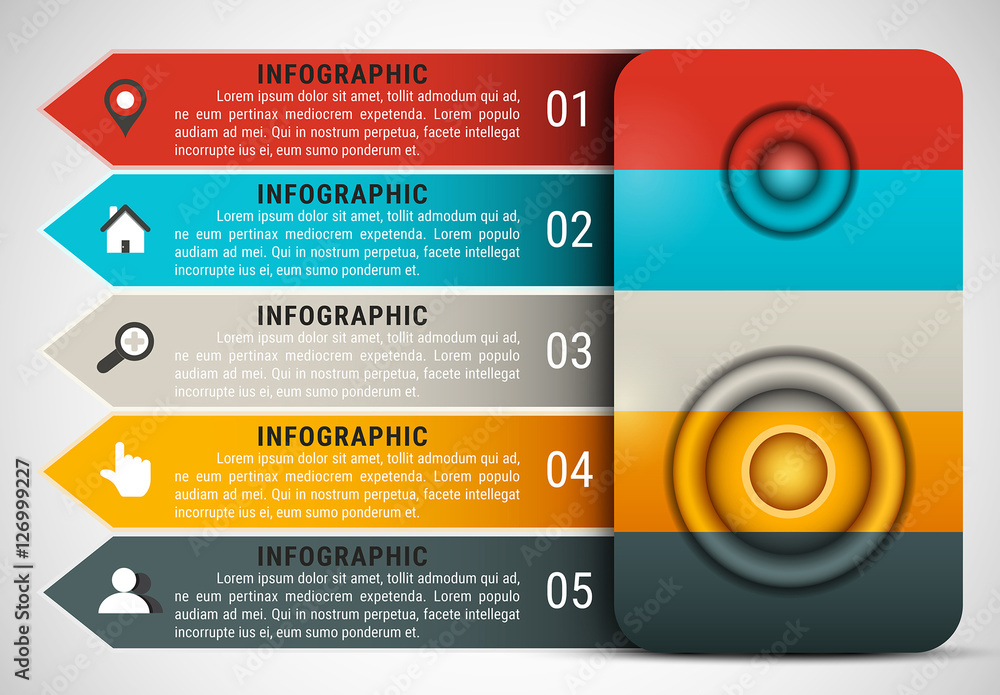 INFOGRAPHIC
Lorem ipsum dolor sit amet, tollit admodum qui ad, ne eum pertinax mediocrem expetenda. Lorem populo audiam ad mei. Qui in nostrum perpetua, facete intellegat incorrupte ius ei, eum sumo ponderum et.
01

INFOGRAPHIC
Lorem ipsum dolor sit amet, tollit admodum qui ad, ne eum pertinax mediocrem expetenda. Lorem populo audiam ad mei. Qui in nostrum perpetua, facete intellegat incorrupte ius ei, eum sumo ponderum et.
02

INFOGRAPHIC
Lorem ipsum dolor sit amet, tollit admodum qui ad, ne eum pertinax mediocrem expetenda. Lorem populo audiam ad mei. Qui in nostrum perpetua, facete intellegat incorrupte ius ei, eum sumo ponderum et.
03

INFOGRAPHIC
Lorem ipsum dolor sit amet, tollit admodum qui ad, ne eum pertinax mediocrem expetenda. Lorem populo audiam ad mei. Qui in nostrum perpetua, facete intellegat incorrupte ius ei, eum sumo ponderum et.
04

INFOGRAPHIC
Lorem ipsum dolor sit amet, tollit admodum qui ad, ne eum pertinax mediocrem expetenda. Lorem populo audiam ad mei. Qui in nostrum perpetua, facete intellegat incorrupte ius ei, eum sumo ponderum et.
05

Adobe Stock | #126999227