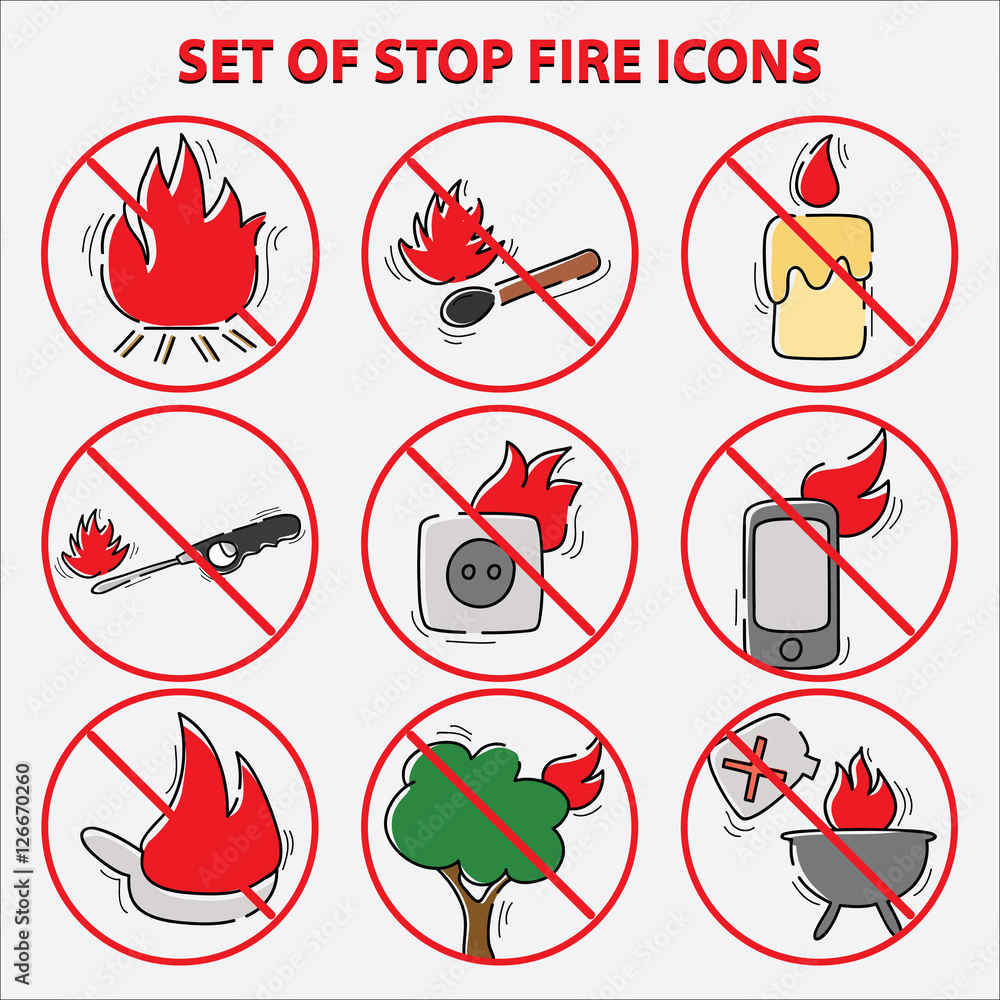 SET OF STOP FIRE ICONS

Adobe Stock | #126670260