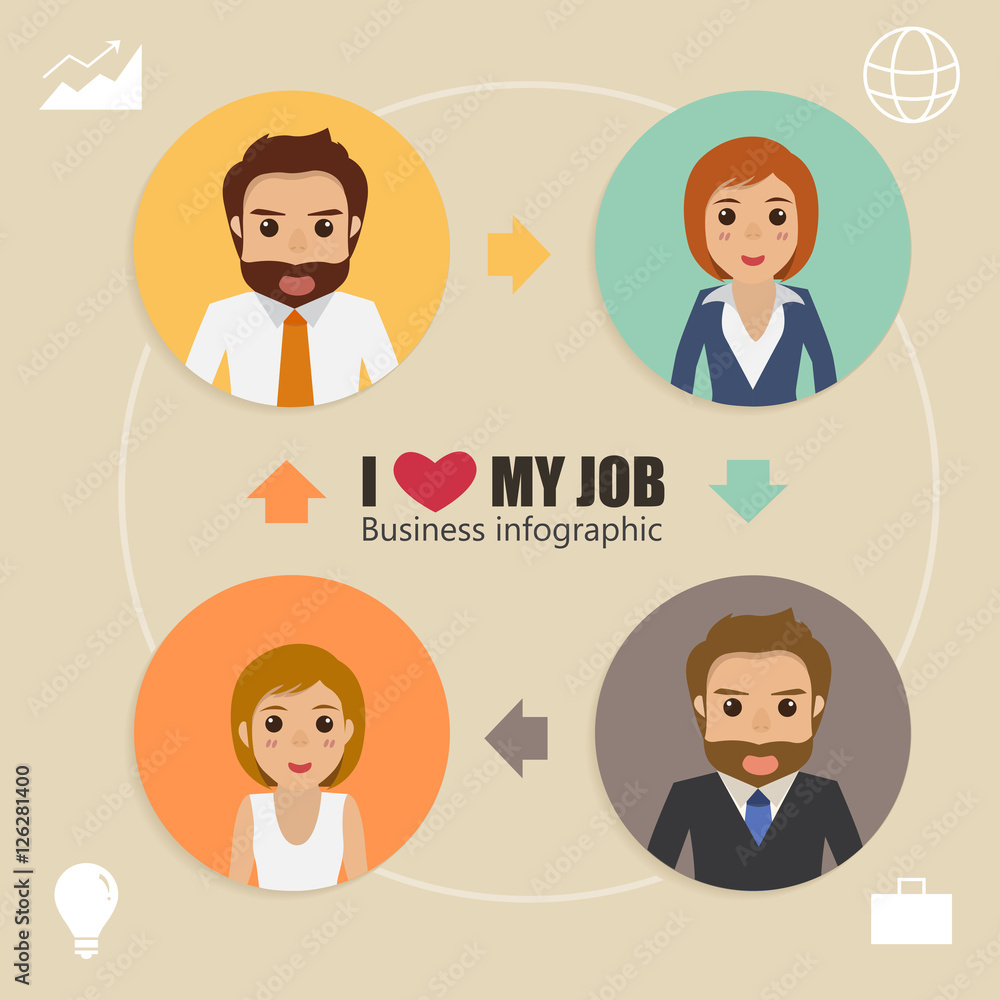 I MY JOB
Business infographic

Adobe Stock | #126281400