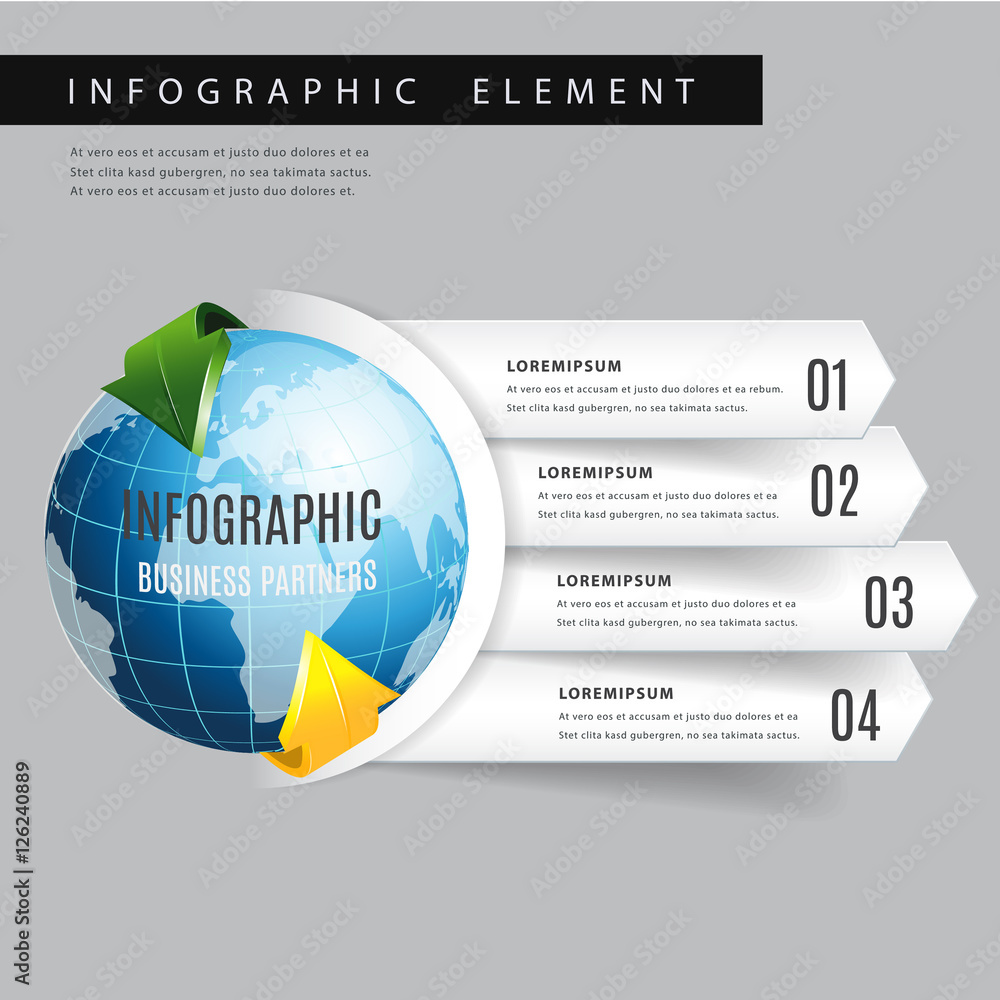 INFOGRAPHIC ELEMENT

At vero eos et accusam et justo duo dolores et ea
Stet clita kasd gubergren, no sea takimata sactus.
At vero eos et accusam et justo duo dolores et.

INFOGRAPHIC
BUSINESS PARTNERS

LOREMIPSUM
At vero eos et accusam et justo duo dolores et ea rebum.
Stet clita kasd gubergren, no sea takimata sactus.
01

LOREMIPSUM
At vero eos et accusam et justo duo dolores et ea
Stet clita kasd gubergren, no sea takimata sactus.
02

LOREMIPSUM
At vero eos et accusam et justo duo dolores et ea
Stet clita kasd gubergren, no sea takimata sactus.
03

LOREMIPSUM
At vero eos et accusam et justo duo dolores et ea
Stet clita kasd gubergren, no sea takimata sactus.
04

Adobe Stock | #126240889