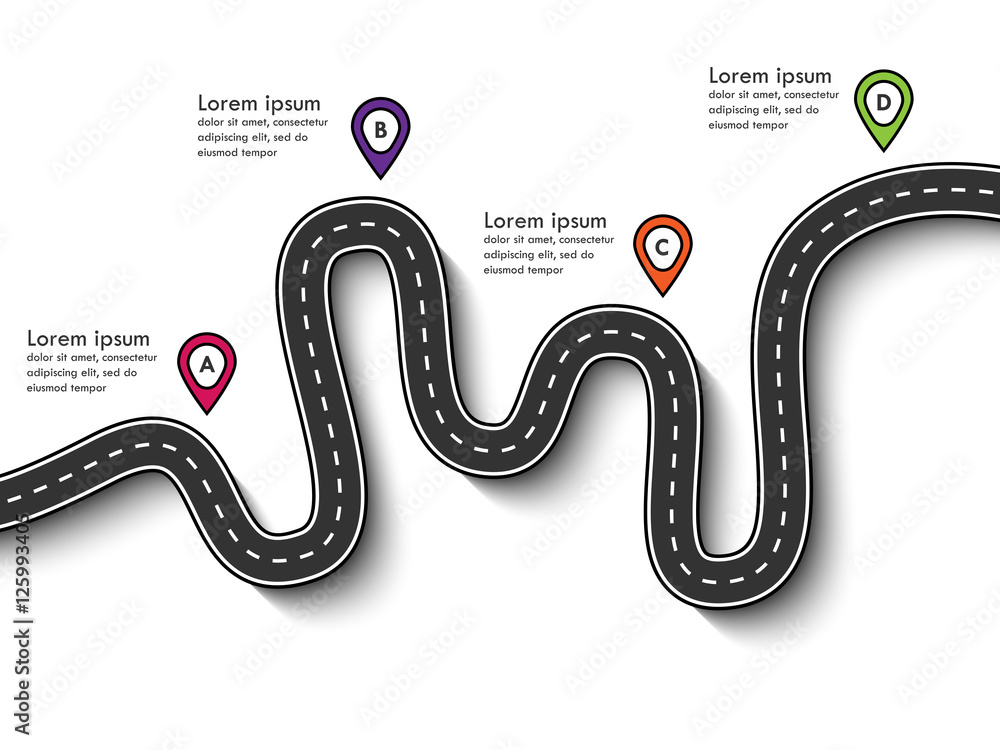 Lorem ipsum
dolor sit amet, consectetur adipiscing elit, sed do eiusmod tempor

A

Lorem ipsum
dolor sit amet, consectetur adipiscing elit, sed do eiusmod tempor

B

Lorem ipsum
dolor sit amet, consectetur adipiscing elit, sed do eiusmod tempor

C

Lorem ipsum
dolor sit amet, consectetur adipiscing elit, sed do eiusmod tempor

D

Adobe Stock | #125993405