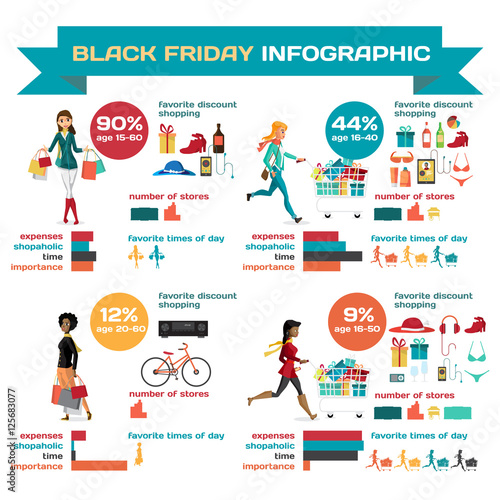 BLACK FRIDAY INFOGRAPHIC

90%
age 15-60

favorite discount shopping

number of stores

expenses
shopaholic
time
importance

favorite times of day

44%
age 16-40

favorite discount shopping

number of stores

expenses
shopaholic
time
importance

favorite times of day

12%
age 20-60

favorite discount shopping

number of stores

expenses
shopaholic
time
importance

favorite times of day

9%
age 16-50

favorite discount shopping

number of stores

expenses
shopaholic
time
importance

favorite times of day

Adobe Stock | #125683077