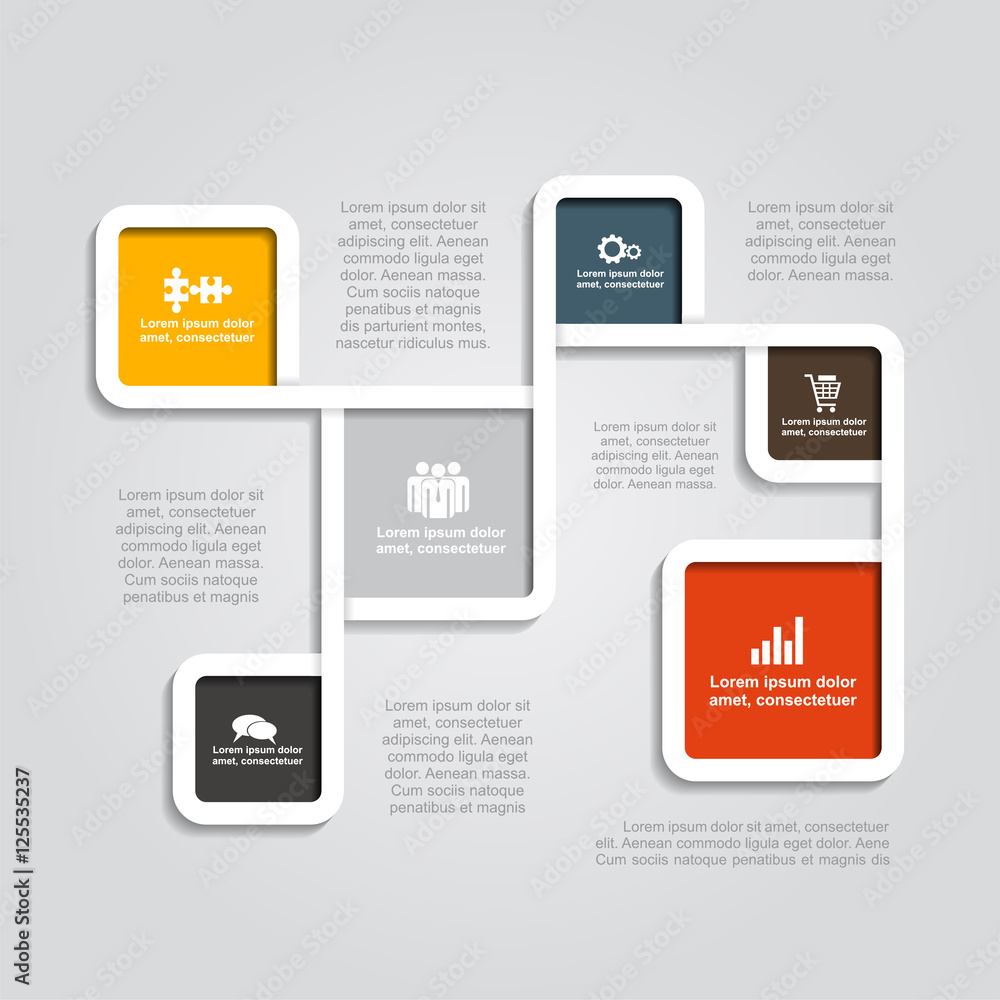 Lorem ipsum dolor amet, consectetuer

Lorem ipsum dolor sit amet, consectetuer adipiscing elit. Aenean commodo ligula eget dolor. Aenean massa. Cum sociis natoque penatibus et magnis dis parturient montes, nascetur ridiculus mus.

Lorem ipsum dolor amet, consectetuer

Lorem ipsum dolor sit amet, consectetuer adipiscing elit. Aenean commodo ligula eget dolor. Aenean massa.

Lorem ipsum dolor amet, consectetuer

Lorem ipsum dolor sit amet, consectetuer adipiscing elit. Aenean commodo ligula eget dolor. Aenean massa.

Lorem ipsum dolor sit amet, consectetuer adipiscing elit. Aenean commodo ligula eget dolor. Aenean massa. Cum sociis natoque penatibus et magnis

Lorem ipsum dolor amet, consectetuer

Lorem ipsum dolor amet, consectetuer

Lorem ipsum dolor amet, consectetuer

Lorem ipsum dolor sit amet, consectetuer adipiscing elit. Aenean commodo ligula eget dolor. Aenean massa. Cum sociis natoque penatibus et magnis

Lorem ipsum dolor sit amet, consectetuer elit. Aenean commodo ligula eget dolor. Aene Cum sociis natoque penatibus et magnis dis

Adobe Stock | #125535237