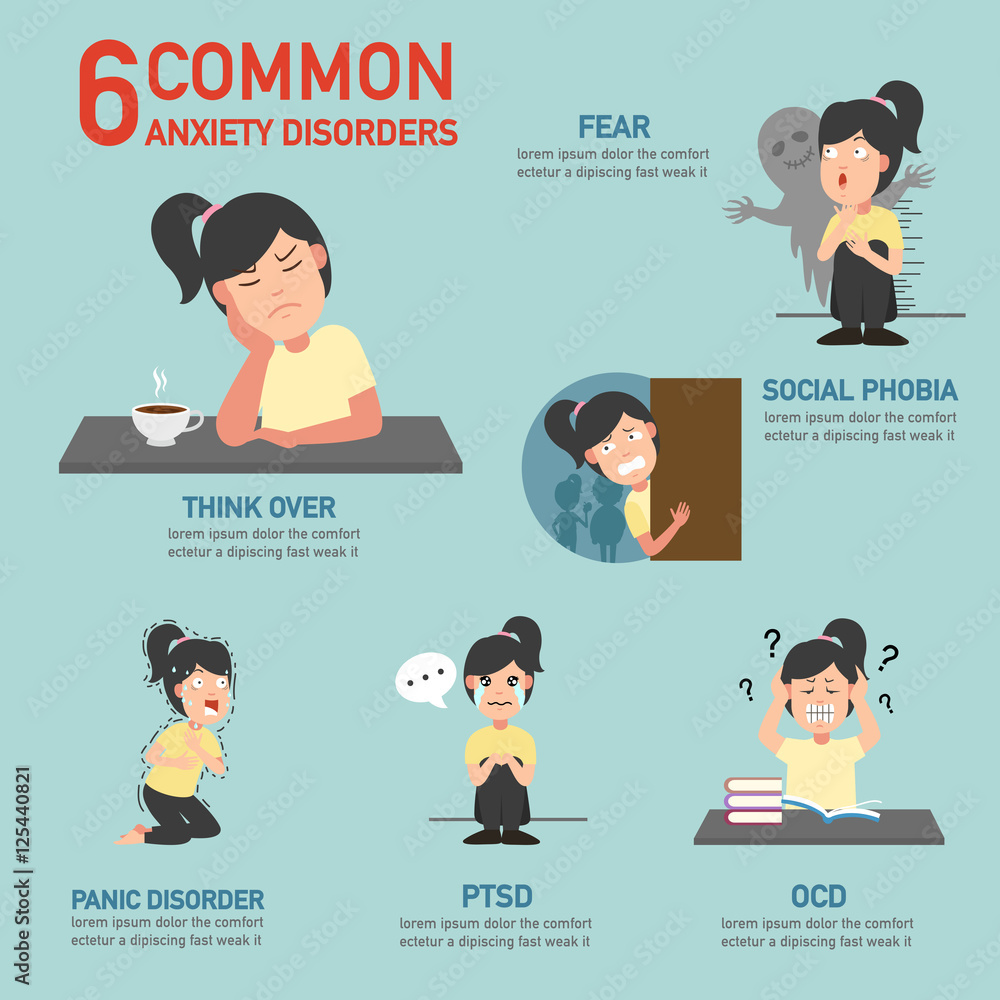 6 COMMON ANXIETY DISORDERS

FEAR
lorem ipsum dolor the comfort ectetur a dipiscing fast weak it

SOCIAL PHOBIA
lorem ipsum dolor the comfort ectetur a dipiscing fast weak it

THINK OVER
lorem ipsum dolor the comfort ectetur a dipiscing fast weak it

PANIC DISORDER
lorem ipsum dolor the comfort ectetur a dipiscing fast weak it

PTSD
lorem ipsum dolor the comfort ectetur a dipiscing fast weak it

OCD
lorem ipsum dolor the comfort ectetur a dipiscing fast weak it

Adobe Stock | #125440821