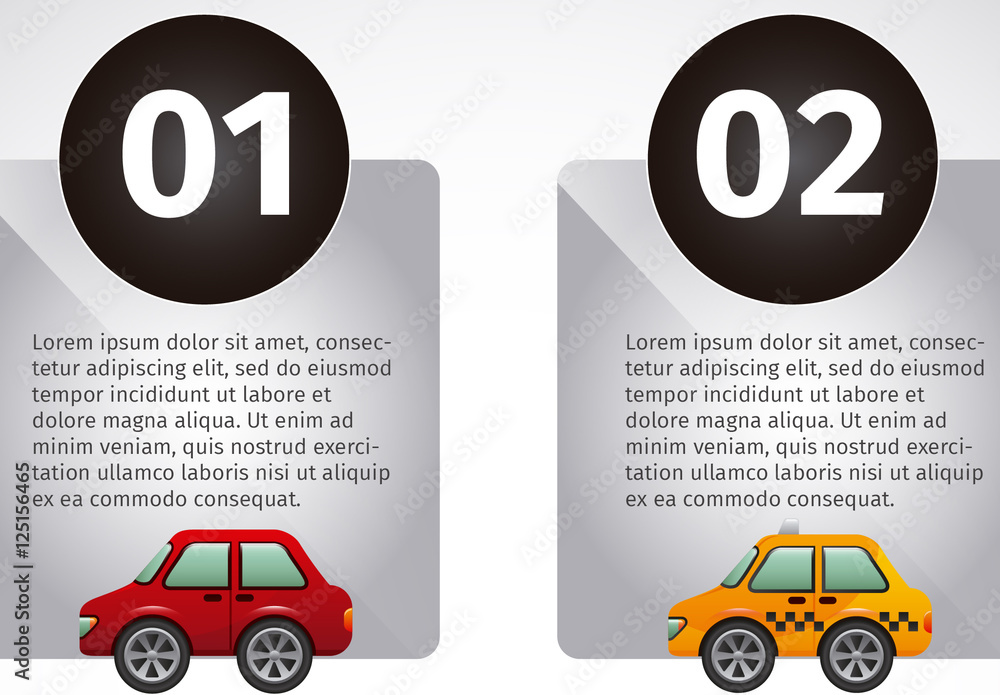 01

Lorem ipsum dolor sit amet, consectetur adipiscing elit, sed do eiusmod tempor incididunt ut labore et dolore magna aliqua. Ut enim ad minim veniam, quis nostrud exercitation ullamco laboris nisi ut aliquip ex ea commodo consequat.

02

Lorem ipsum dolor sit amet, consectetur adipiscing elit, sed do eiusmod tempor incididunt ut labore et dolore magna aliqua. Ut enim ad minim veniam, quis nostrud exercitation ullamco laboris nisi ut aliquip ex ea commodo consequat.

Adobe Stock | #125156465