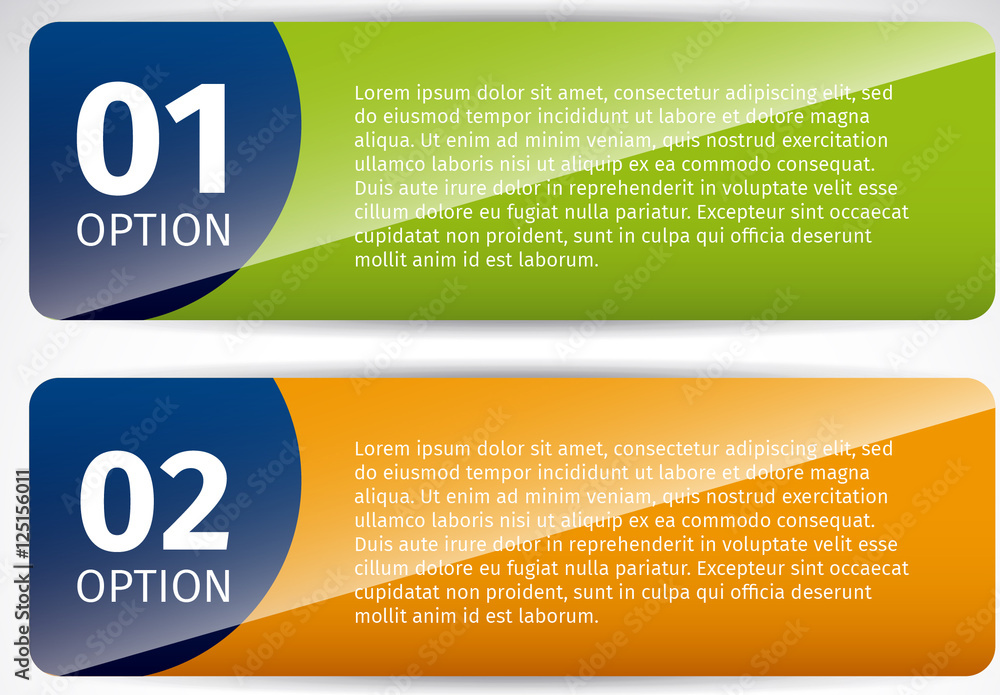 01
OPTION

Lorem ipsum dolor sit amet, consectetur adipiscing elit, sed do eiusmod tempor incididunt ut labore et dolore magna aliqua. Ut enim ad minim veniam, quis nostrud exercitation ullamco laboris nisi ut aliquip ex ea commodo consequat. Duis aute irure dolor in reprehenderit in voluptate velit esse cillum dolore eu fugiat nulla pariatur. Excepteur sint occaecat cupidatat non proident, sunt in culpa qui officia deserunt mollit anim id est laborum.

02
OPTION

Lorem ipsum dolor sit amet, consectetur adipiscing elit, sed do eiusmod tempor incididunt ut labore et dolore magna aliqua. Ut enim ad minim veniam, quis nostrud exercitation ullamco laboris nisi ut aliquip ex ea commodo consequat. Duis aute irure dolor in reprehenderit in voluptate velit esse cillum dolore eu fugiat nulla pariatur. Excepteur sint occaecat cupidatat non proident, sunt in culpa qui officia deserunt mollit anim id est laborum.

Adobe Stock | #125156011