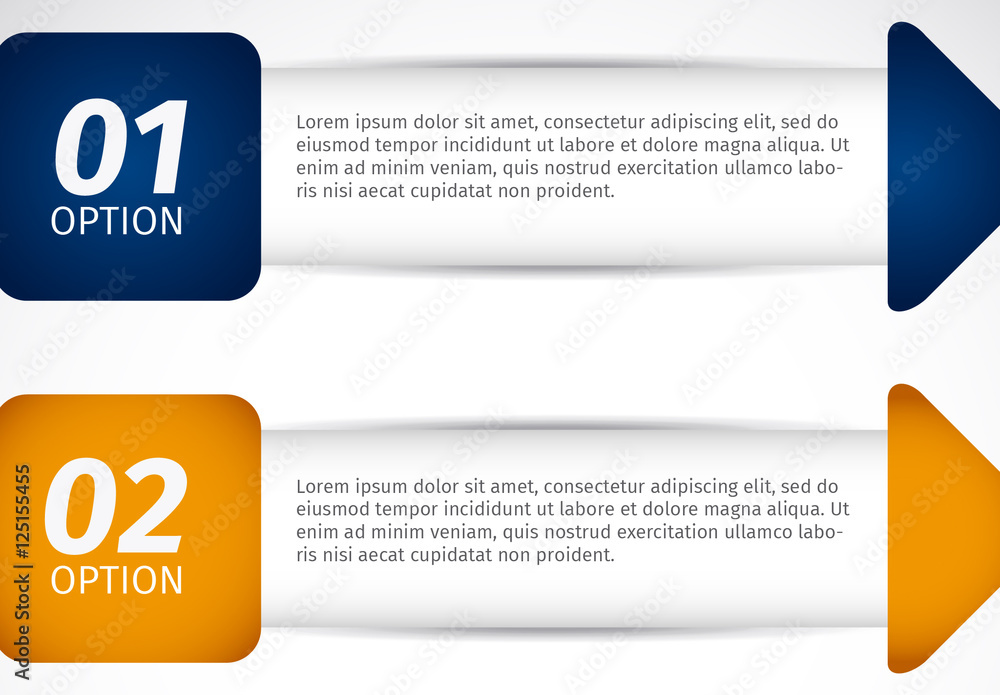 01
OPTION

Lorem ipsum dolor sit amet, consectetur adipiscing elit, sed do eiusmod tempor incididunt ut labore et dolore magna aliqua. Ut enim ad minim veniam, quis nostrud exercitation ullamco laboris nisi aecat cupidatat non proident.

02
OPTION

Lorem ipsum dolor sit amet, consectetur adipiscing elit, sed do eiusmod tempor incididunt ut labore et dolore magna aliqua. Ut enim ad minim veniam, quis nostrud exercitation ullamco laboris nisi aecat cupidatat non proident.

Adobe Stock | #125155455