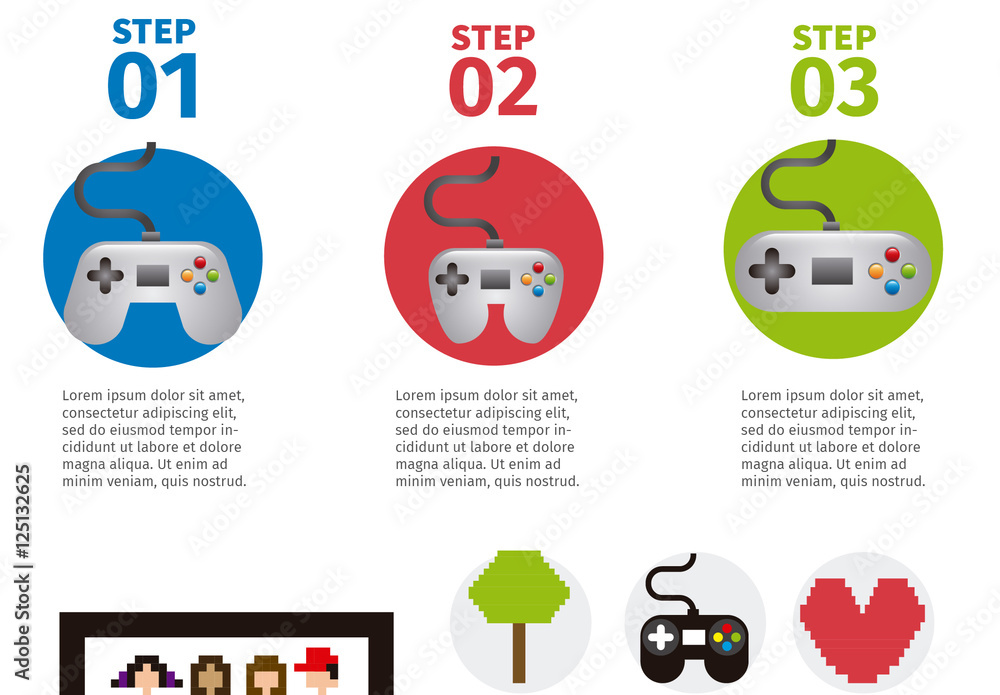 STEP
01

Lorem ipsum dolor sit amet, consectetur adipiscing elit, sed do eiusmod tempor incididunt ut labore et dolore magna aliqua. Ut enim ad minim veniam, quis nostrud.

STEP
02

Lorem ipsum dolor sit amet, consectetur adipiscing elit, sed do eiusmod tempor incididunt ut labore et dolore magna aliqua. Ut enim ad minim veniam, quis nostrud.

STEP
03

Lorem ipsum dolor sit amet, consectetur adipiscing elit, sed do eiusmod tempor incididunt ut labore et dolore magna aliqua. Ut enim ad minim veniam, quis nostrud.

Adobe Stock | #125132625