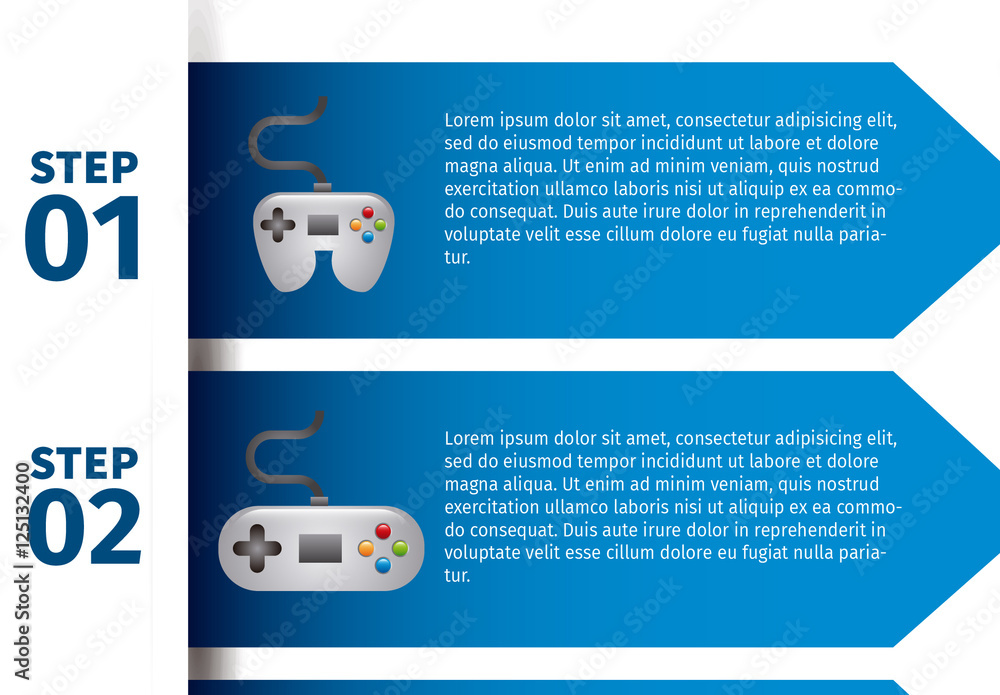 STEP
01

Lorem ipsum dolor sit amet, consectetur adipisicing elit, sed do eiusmod tempor incididunt ut labore et dolore magna aliqua. Ut enim ad minim veniam, quis nostrud exercitation ullamco laboris nisi ut aliquip ex ea commodo consequat. Duis aute irure dolor in reprehenderit in voluptate velit esse cillum dolore eu fugiat nulla pariatur.

STEP
02

Lorem ipsum dolor sit amet, consectetur adipisicing elit, sed do eiusmod tempor incididunt ut labore et dolore magna aliqua. Ut enim ad minim veniam, quis nostrud exercitation ullamco laboris nisi ut aliquip ex ea commodo consequat. Duis aute irure dolor in reprehenderit in voluptate velit esse cillum dolore eu fugiat nulla pariatur.

Adobe Stock | #125132400