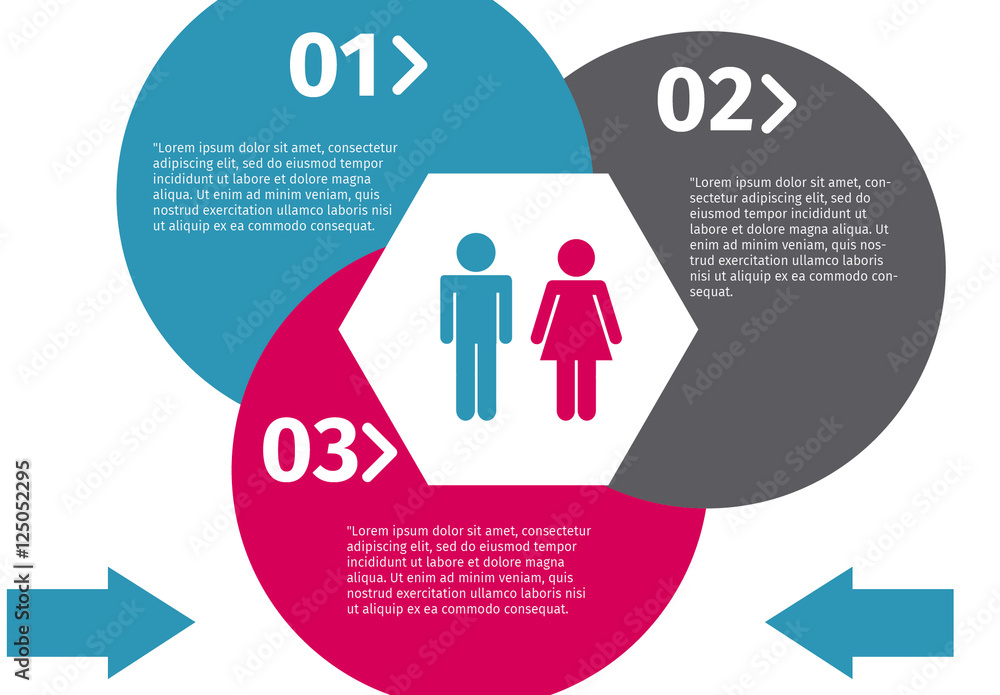 01>

"Lorem ipsum dolor sit amet, consectetur adipiscing elit, sed do eiusmod tempor incididunt ut labore et dolore magna aliqua. Ut enim ad minim veniam, quis nostrud exercitation ullamco laboris nisi ut aliquip ex ea commodo consequat.

02>

"Lorem ipsum dolor sit amet, consectetur adipiscing elit, sed do eiusmod tempor incididunt ut labore et dolore magna aliqua. Ut enim ad minim veniam, quis nostrud exercitation ullamco laboris nisi ut aliquip ex ea commodo consequat.

03>

"Lorem ipsum dolor sit amet, consectetur adipiscing elit, sed do eiusmod tempor incididunt ut labore et dolore magna aliqua. Ut enim ad minim veniam, quis nostrud exercitation ullamco laboris nisi ut aliquip ex ea commodo consequat.

Adobe Stock | #125052295