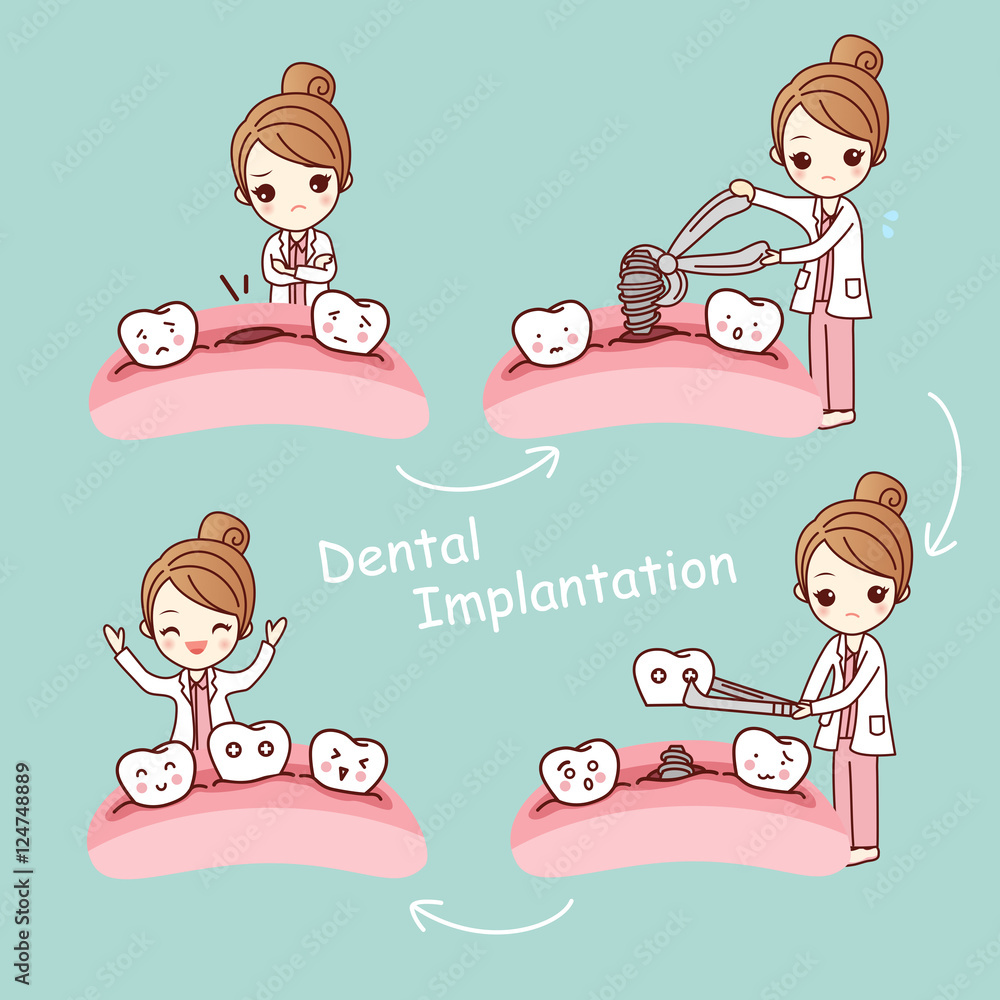 Dental Implantation

Adobe Stock | #124748889