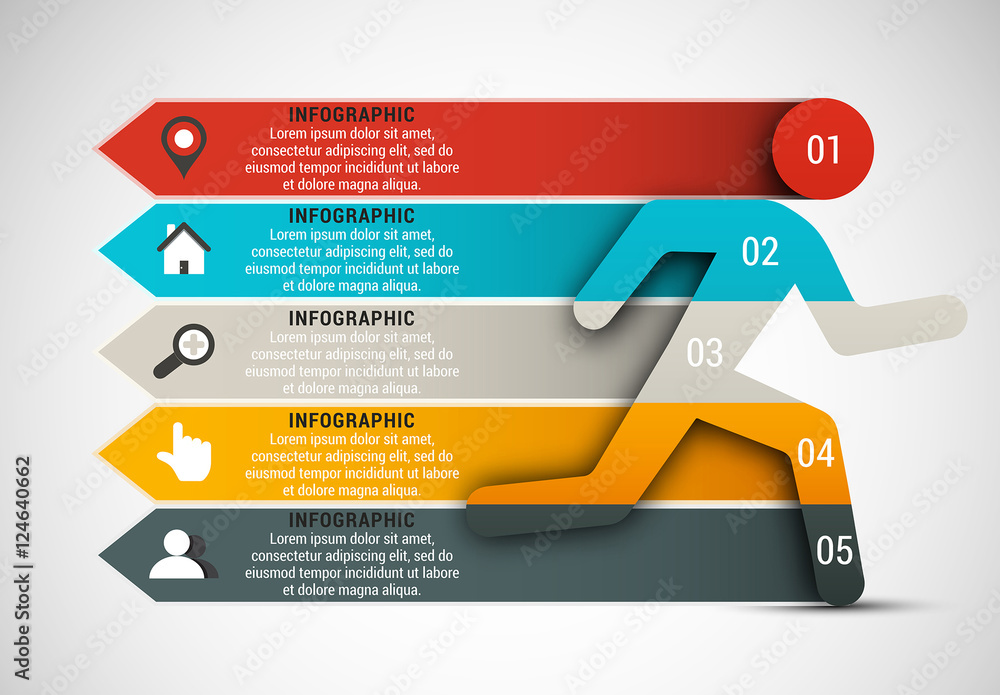 INFOGRAPHIC
Lorem ipsum dolor sit amet, consectetur adipiscing elit, sed do eiusmod tempor incididunt ut labore et dolore magna aliqua.

01

INFOGRAPHIC
Lorem ipsum dolor sit amet, consectetur adipiscing elit, sed do eiusmod tempor incididunt ut labore et dolore magna aliqua.

02

INFOGRAPHIC
Lorem ipsum dolor sit amet, consectetur adipiscing elit, sed do eiusmod tempor incididunt ut labore et dolore magna aliqua.

03

INFOGRAPHIC
Lorem ipsum dolor sit amet, consectetur adipiscing elit, sed do eiusmod tempor incididunt ut labore et dolore magna aliqua.

04

INFOGRAPHIC
Lorem ipsum dolor sit amet, consectetur adipiscing elit, sed do eiusmod tempor incididunt ut labore et dolore magna aliqua.

05

Adobe Stock | #124640662