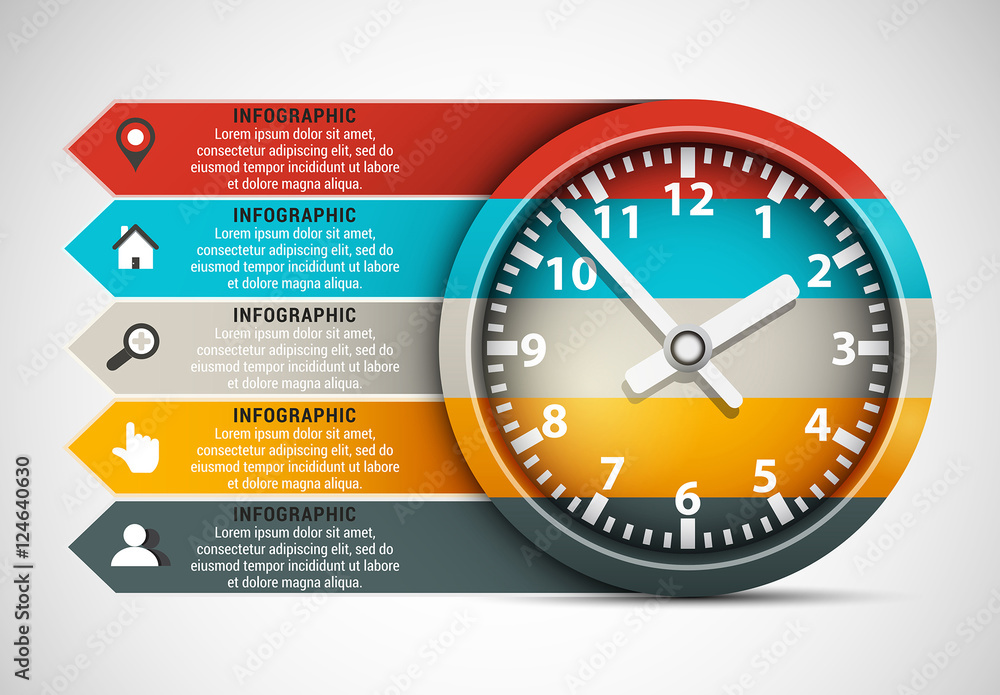 INFOGRAPHIC
Lorem ipsum dolor sit amet, consectetur adipiscing elit, sed do eiusmod tempor incididunt ut labore et dolore magna aliqua.

INFOGRAPHIC
Lorem ipsum dolor sit amet, consectetur adipiscing elit, sed do eiusmod tempor incididunt ut labore et dolore magna aliqua.

INFOGRAPHIC
Lorem ipsum dolor sit amet, consectetur adipiscing elit, sed do eiusmod tempor incididunt ut labore et dolore magna aliqua.

INFOGRAPHIC
Lorem ipsum dolor sit amet, consectetur adipiscing elit, sed do eiusmod tempor incididunt ut labore et dolore magna aliqua.

INFOGRAPHIC
Lorem ipsum dolor sit amet, consectetur adipiscing elit, sed do eiusmod tempor incididunt ut labore et dolore magna aliqua.

12
1
2
3
4
5
6
7
8
9
10
11

Adobe Stock | #124640630