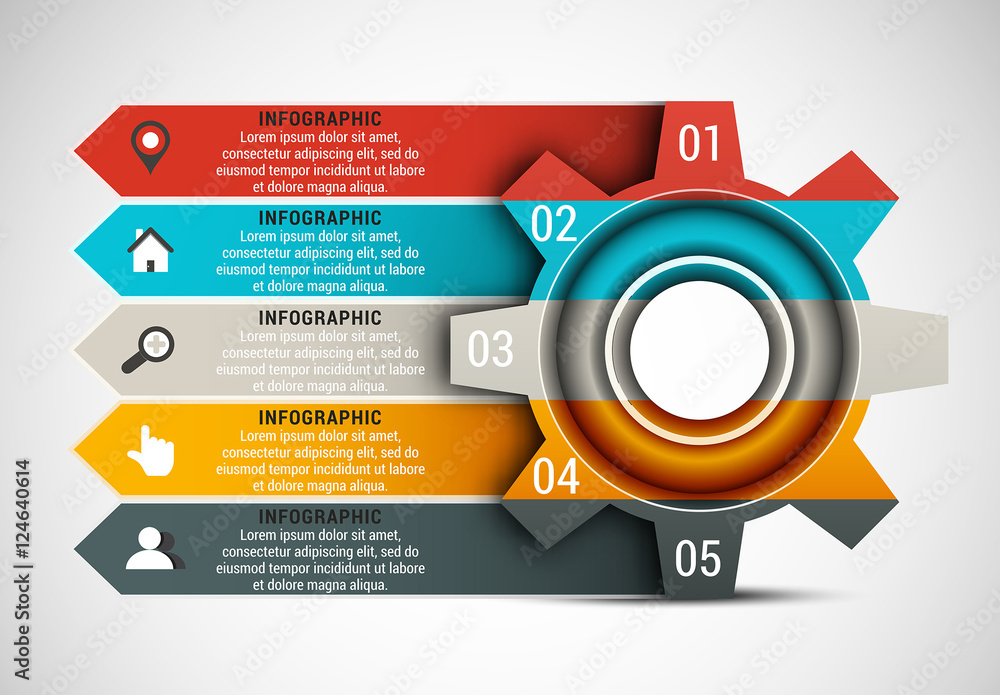 INFOGRAPHIC
Lorem ipsum dolor sit amet, consectetur adipiscing elit, sed do eiusmod tempor incididunt ut labore et dolore magna aliqua.

01

INFOGRAPHIC
Lorem ipsum dolor sit amet, consectetur adipiscing elit, sed do eiusmod tempor incididunt ut labore et dolore magna aliqua.

02

INFOGRAPHIC
Lorem ipsum dolor sit amet, consectetur adipiscing elit, sed do eiusmod tempor incididunt ut labore et dolore magna aliqua.

03

INFOGRAPHIC
Lorem ipsum dolor sit amet, consectetur adipiscing elit, sed do eiusmod tempor incididunt ut labore et dolore magna aliqua.

04

INFOGRAPHIC
Lorem ipsum dolor sit amet, consectetur adipiscing elit, sed do eiusmod tempor incididunt ut labore et dolore magna aliqua.

05

Adobe Stock | #124640614