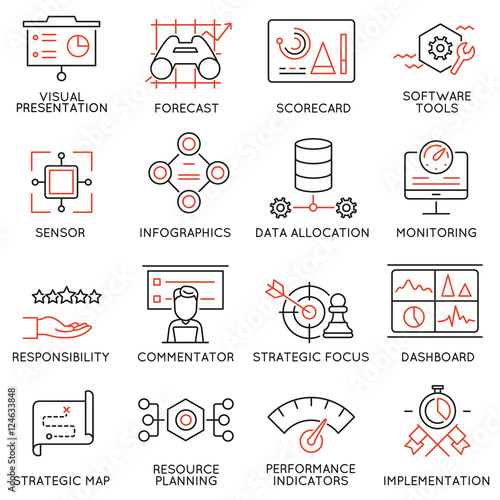 VISUAL PRESENTATION

FORECAST

SCORECARD

SOFTWARE TOOLS

SENSOR

INFOGRAPHICS

DATA ALLOCATION

MONITORING

RESPONSIBILITY

COMMENTATOR

STRATEGIC FOCUS

DASHBOARD

STRATEGIC MAP

RESOURCE PLANNING

PERFORMANCE INDICATORS

IMPLEMENTATION

Adobe Stock | #124633848