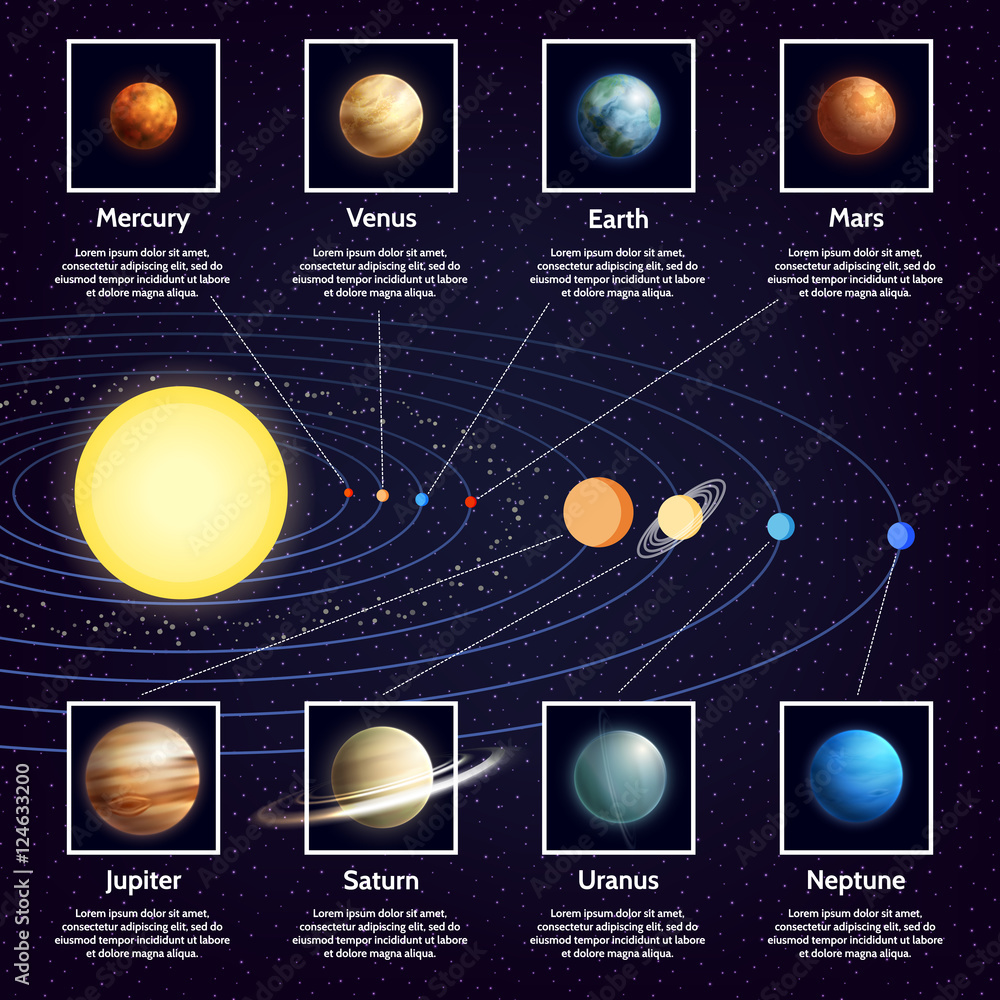 Mercury

Lorem ipsum dolor sit amet, consectetur adipiscing elit, sed do eiusmod tempor incididunt ut labore et dolore magna aliqua.

Venus

Lorem ipsum dolor sit amet, consectetur adipiscing elit, sed do eiusmod tempor incididunt ut labore et dolore magna aliqua.

Earth

Lorem ipsum dolor sit amet, consectetur adipiscing elit, sed do eiusmod tempor incididunt ut labore et dolore magna aliqua.

Mars

Lorem ipsum dolor sit amet, consectetur adipiscing elit, sed do eiusmod tempor incididunt ut labore et dolore magna aliqua.

Jupiter

Lorem ipsum dolor sit amet, consectetur adipiscing elit, sed do eiusmod tempor incididunt ut labore et dolore magna aliqua.

Saturn

Lorem ipsum dolor sit amet, consectetur adipiscing elit, sed do eiusmod tempor incididunt ut labore et dolore magna aliqua.

Uranus

Lorem ipsum dolor sit amet, consectetur adipiscing elit, sed do eiusmod tempor incididunt ut labore et dolore magna aliqua.

Neptune

Lorem ipsum dolor sit amet, consectetur adipiscing elit, sed do eiusmod tempor incididunt ut labore et dolore magna aliqua.

Adobe Stock | #124633200