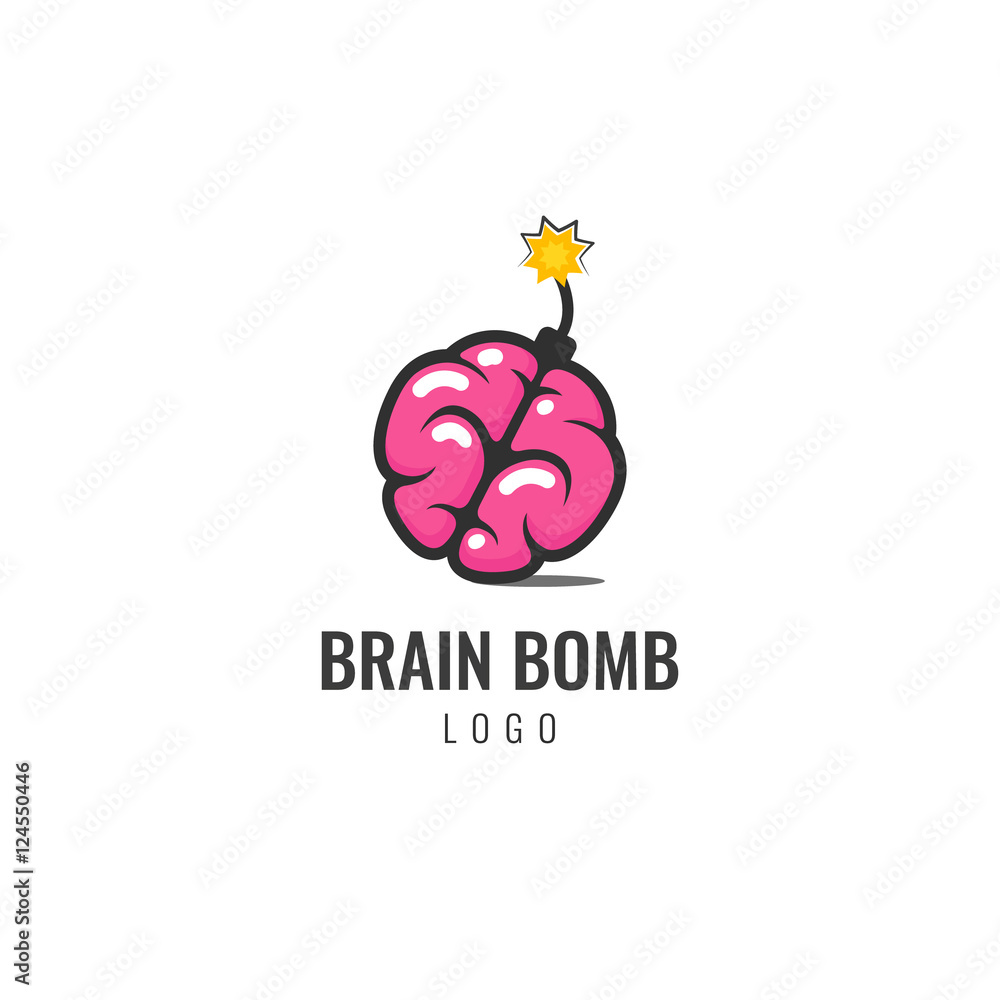 BRAIN BOMB
LOGO

Adobe Stock | #124550446