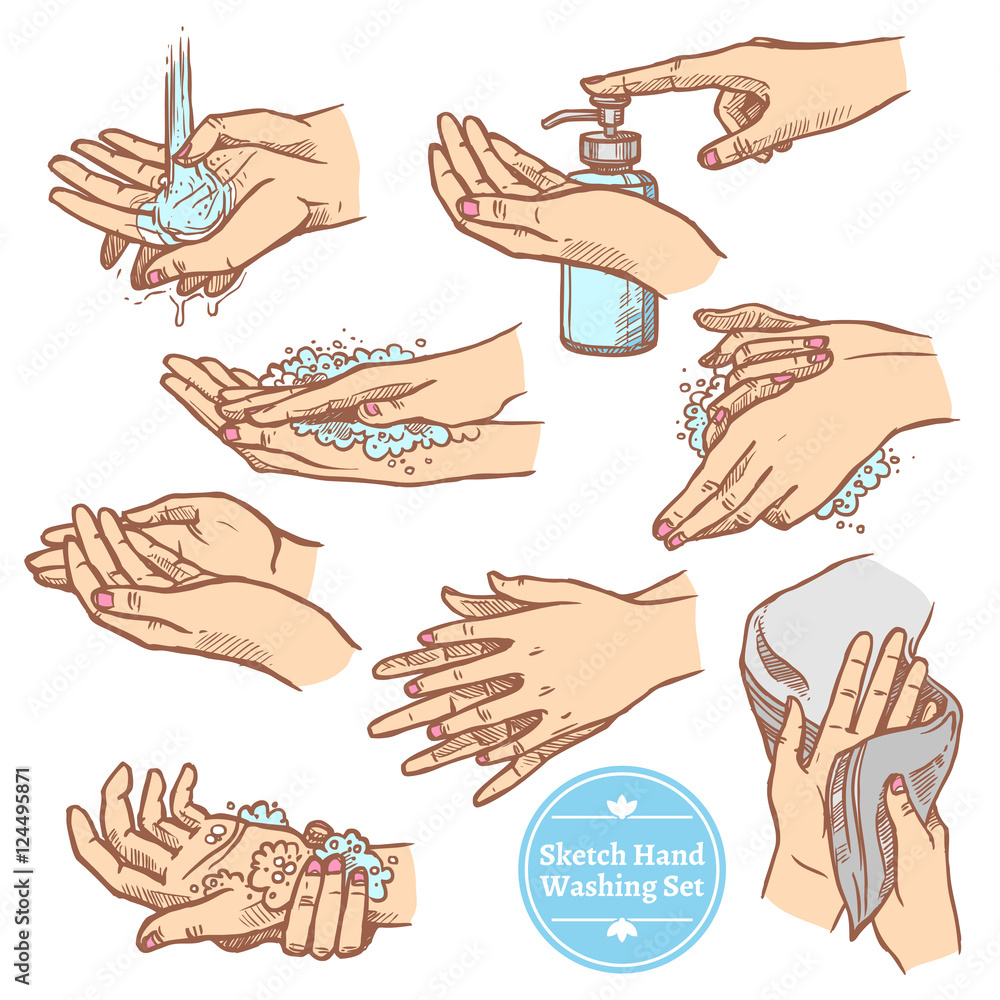 Sketch Hand Washing Set

Adobe Stock | #124495871