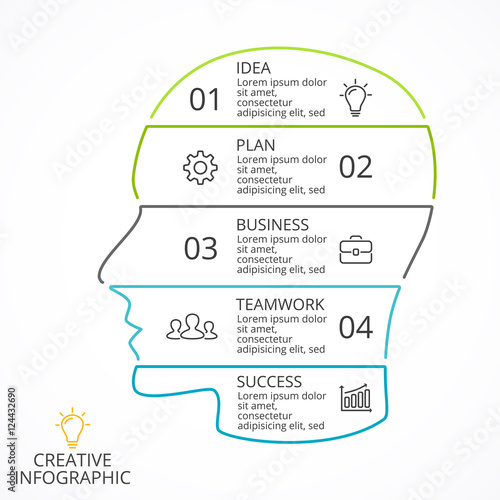 01

IDEA
Lorem ipsum dolor sit amet, consectetur adipisicing elit, sed

PLAN
Lorem ipsum dolor sit amet, consectetur adipisicing elit, sed

02

03

BUSINESS
Lorem ipsum dolor sit amet, consectetur adipisicing elit, sed

TEAMWORK
Lorem ipsum dolor sit amet, consectetur adipisicing elit, sed

04

SUCCESS
Lorem ipsum dolor sit amet, consectetur adipisicing elit, sed

CREATIVE
INFOGRAPHIC

Adobe Stock | #124432690

Adobe Stock