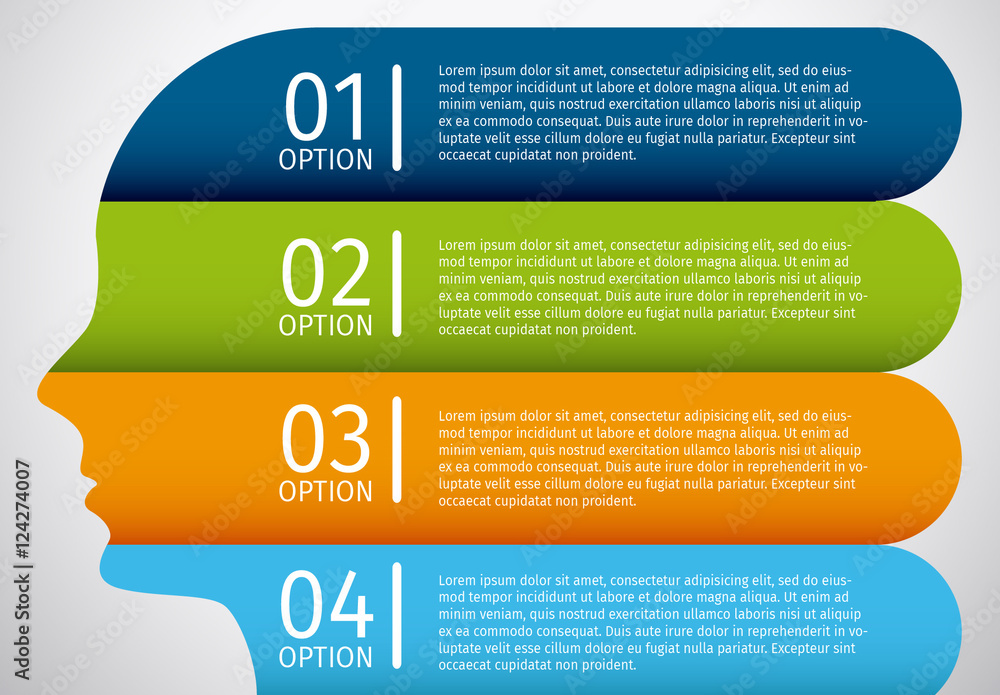 01
OPTION

Lorem ipsum dolor sit amet, consectetur adipisicing elit, sed do eiusmod tempor incididunt ut labore et dolore magna aliqua. Ut enim ad minim veniam, quis nostrud exercitation ullamco laboris nisi ut aliquip ex ea commodo consequat. Duis aute irure dolor in reprehenderit in voluptate velit esse cillum dolore eu fugiat nulla pariatur. Excepteur sint occaecat cupidatat non proident.

02
OPTION

Lorem ipsum dolor sit amet, consectetur adipisicing elit, sed do eiusmod tempor incididunt ut labore et dolore magna aliqua. Ut enim ad minim veniam, quis nostrud exercitation ullamco laboris nisi ut aliquip ex ea commodo consequat. Duis aute irure dolor in reprehenderit in voluptate velit esse cillum dolore eu fugiat nulla pariatur. Excepteur sint occaecat cupidatat non proident.

03
OPTION

Lorem ipsum dolor sit amet, consectetur adipisicing elit, sed do eiusmod tempor incididunt ut labore et dolore magna aliqua. Ut enim ad minim veniam, quis nostrud exercitation ullamco laboris nisi ut aliquip ex ea commodo consequat. Duis aute irure dolor in reprehenderit in voluptate velit esse cillum dolore eu fugiat nulla pariatur. Excepteur sint occaecat cupidatat non proident.

04
OPTION

Lorem ipsum dolor sit amet, consectetur adipisicing elit, sed do eiusmod tempor incididunt ut labore et dolore magna aliqua. Ut enim ad minim veniam, quis nostrud exercitation ullamco laboris nisi ut aliquip ex ea commodo consequat. Duis aute irure dolor in reprehenderit in voluptate velit esse cillum dolore eu fugiat nulla pariatur. Excepteur sint occaecat cupidatat non proident.

Adobe Stock | #124274007