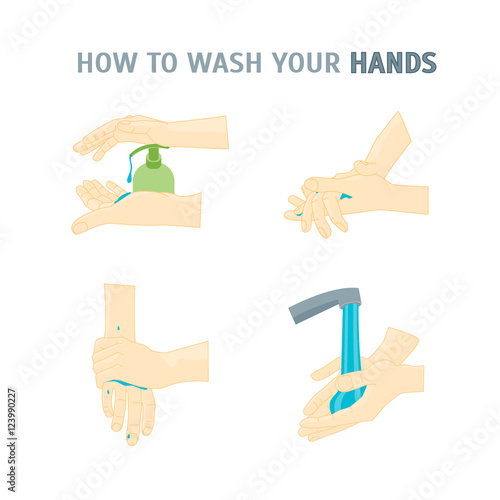 HOW TO WASH YOUR HANDS

Adobe Stock

Adobe Stock | #123990227