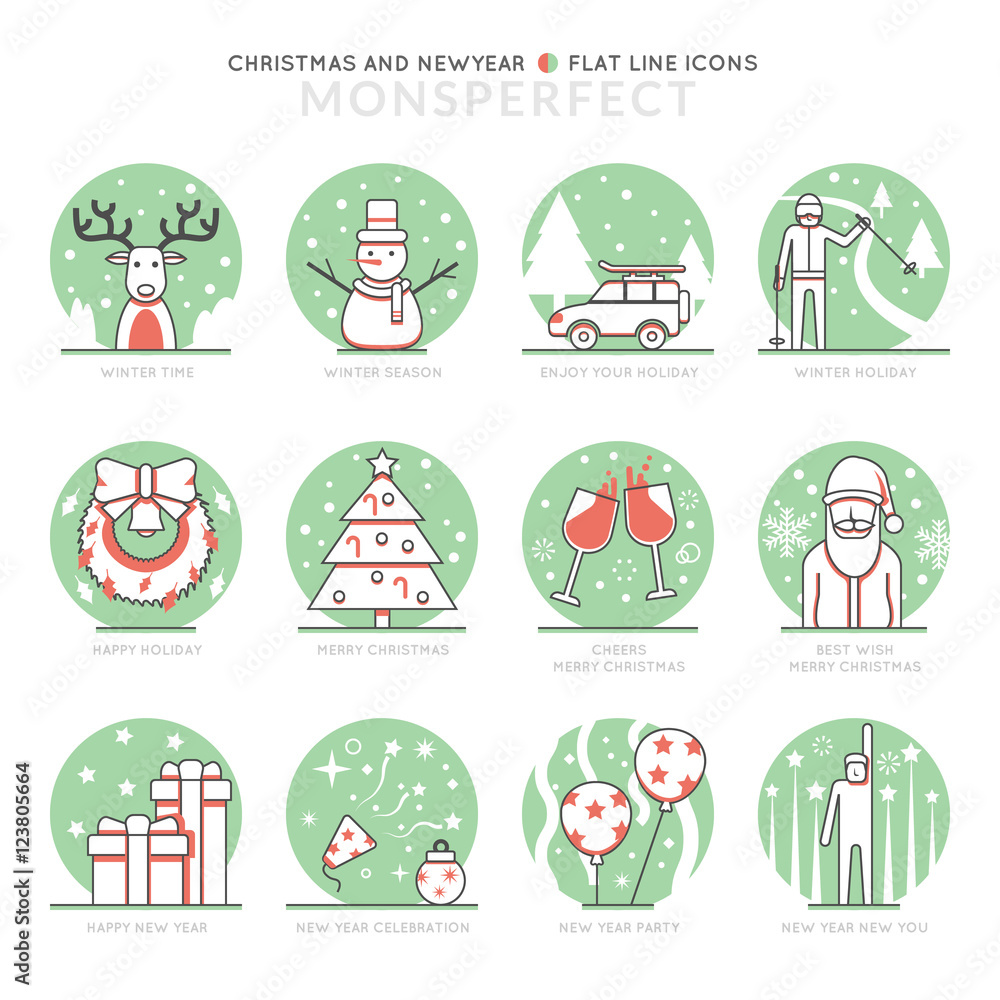 CHRISTMAS AND NEWYEAR FLAT LINE ICONS
MONSPERFECT

WINTER TIME

WINTER SEASON

ENJOY YOUR HOLIDAY

WINTER HOLIDAY

HAPPY HOLIDAY

MERRY CHRISTMAS

CHEERS
MERRY CHRISTMAS

BEST WISH
MERRY CHRISTMAS

HAPPY NEW YEAR

NEW YEAR CELEBRATION

NEW YEAR PARTY

NEW YEAR NEW YOU

Adobe Stock | #123805664