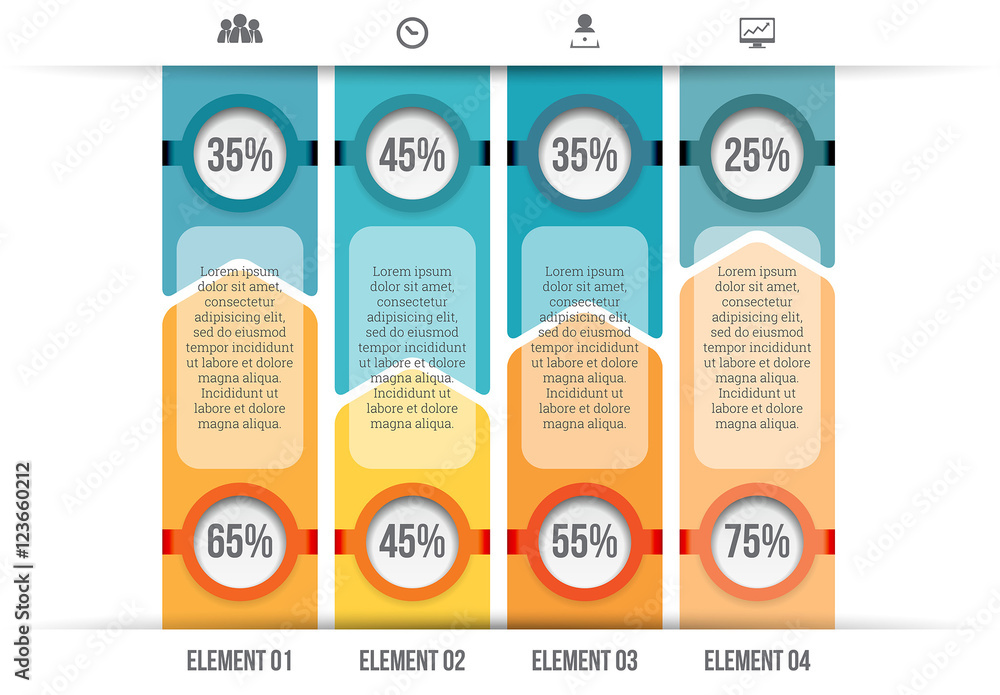 35%

Lorem ipsum dolor sit amet, consectetur adipisicing elit, sed do eiusmod tempor incididunt ut labore et dolore magna aliqua. Incididunt ut labore et dolore magna aliqua.

65%

ELEMENT 01

45%

Lorem ipsum dolor sit amet, consectetur adipisicing elit, sed do eiusmod tempor incididunt ut labore et dolore magna aliqua. Incididunt ut labore et dolore magna aliqua.

45%

ELEMENT 02

35%

Lorem ipsum dolor sit amet, consectetur adipisicing elit, sed do eiusmod tempor incididunt ut labore et dolore magna aliqua. Incididunt ut labore et dolore magna aliqua.

55%

ELEMENT 03

25%

Lorem ipsum dolor sit amet, consectetur adipisicing elit, sed do eiusmod tempor incididunt ut labore et dolore magna aliqua. Incididunt ut labore et dolore magna aliqua.

75%

ELEMENT 04

Adobe Stock | #123660212