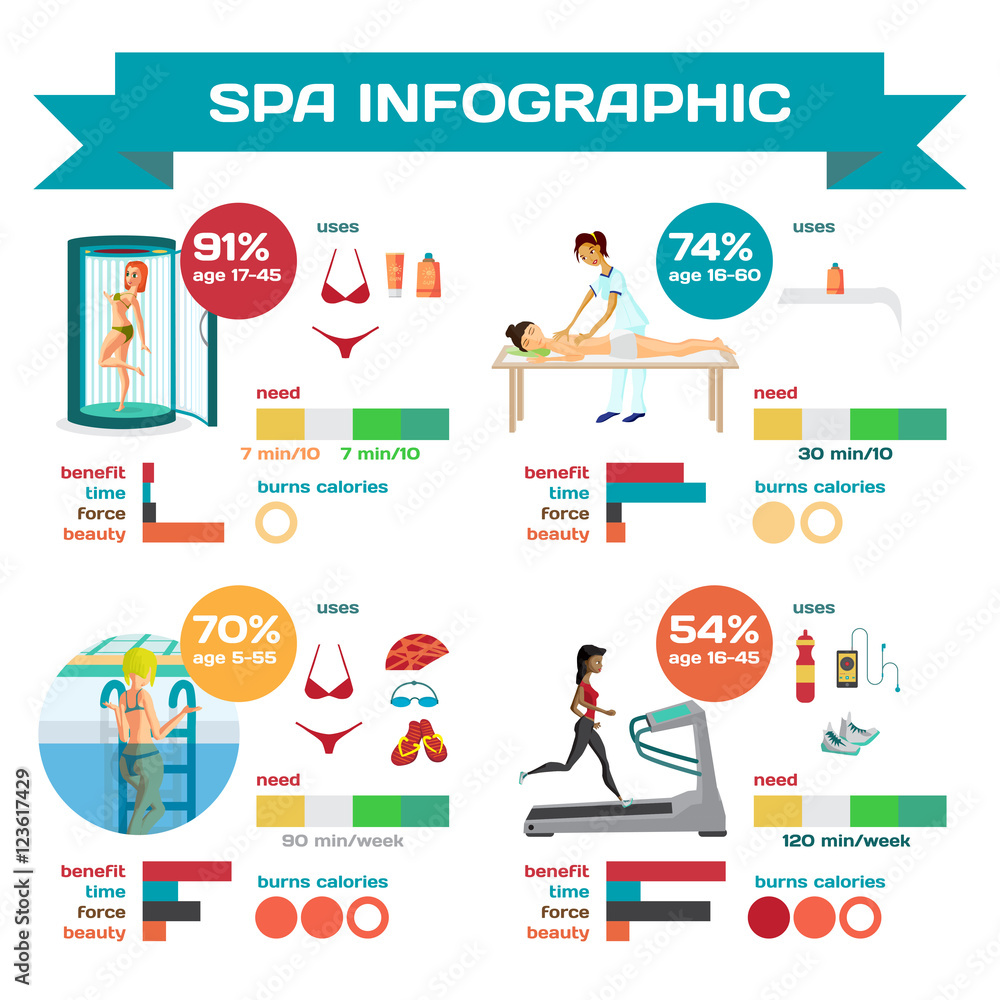 SPA INFOGRAPHIC

91%
age 17-45

uses

need

7 min/10 7 min/10

benefit
time
force
beauty

burns calories

74%
age 16-60

uses

need

30 min/10

benefit
time
force
beauty

burns calories

70%
age 5-55

uses

need

90 min/week

benefit
time
force
beauty

burns calories

54%
age 16-45

uses

need

120 min/week

benefit
time
force
beauty

burns calories

Adobe Stock | #123617429