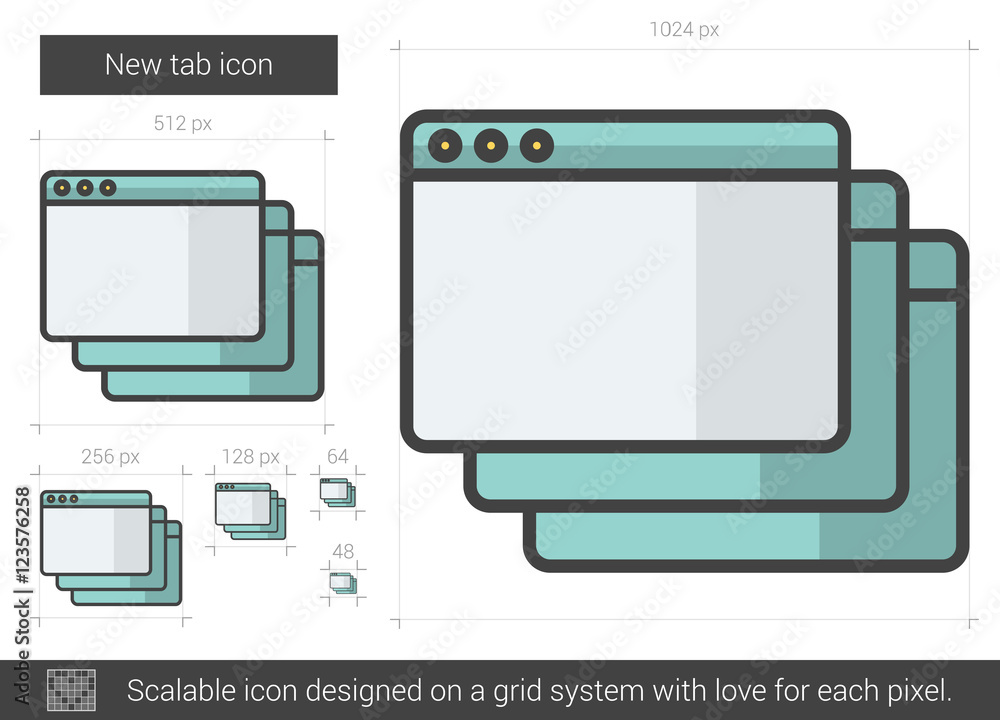 New tab icon

512 px

1024 px

256 px

128 px

64

48

Adobe Stock | #123576258

Scalable icon designed on a grid system with love for each pixel.