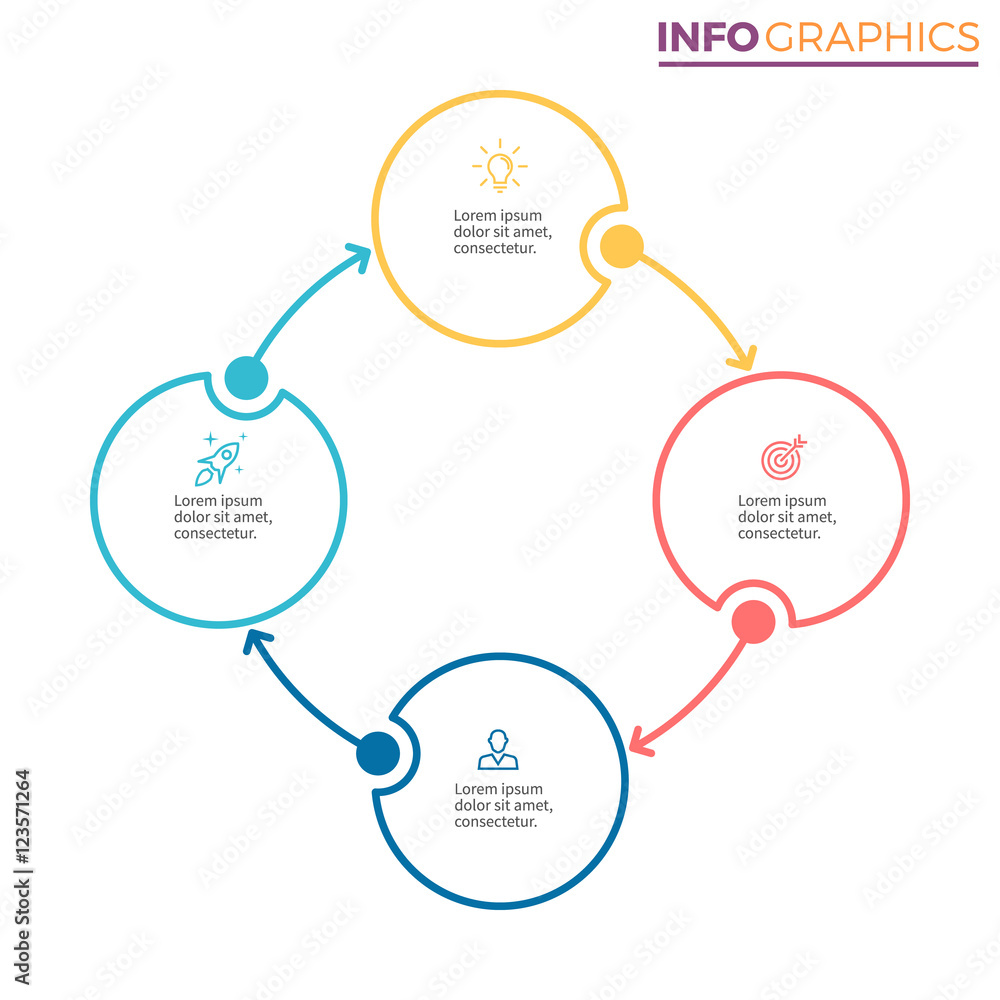 INFOGRAPHICS

Lorem ipsum dolor sit amet, consectetur.

Lorem ipsum dolor sit amet, consectetur.

Lorem ipsum dolor sit amet, consectetur.

Lorem ipsum dolor sit amet, consectetur.

Adobe Stock | #123571264