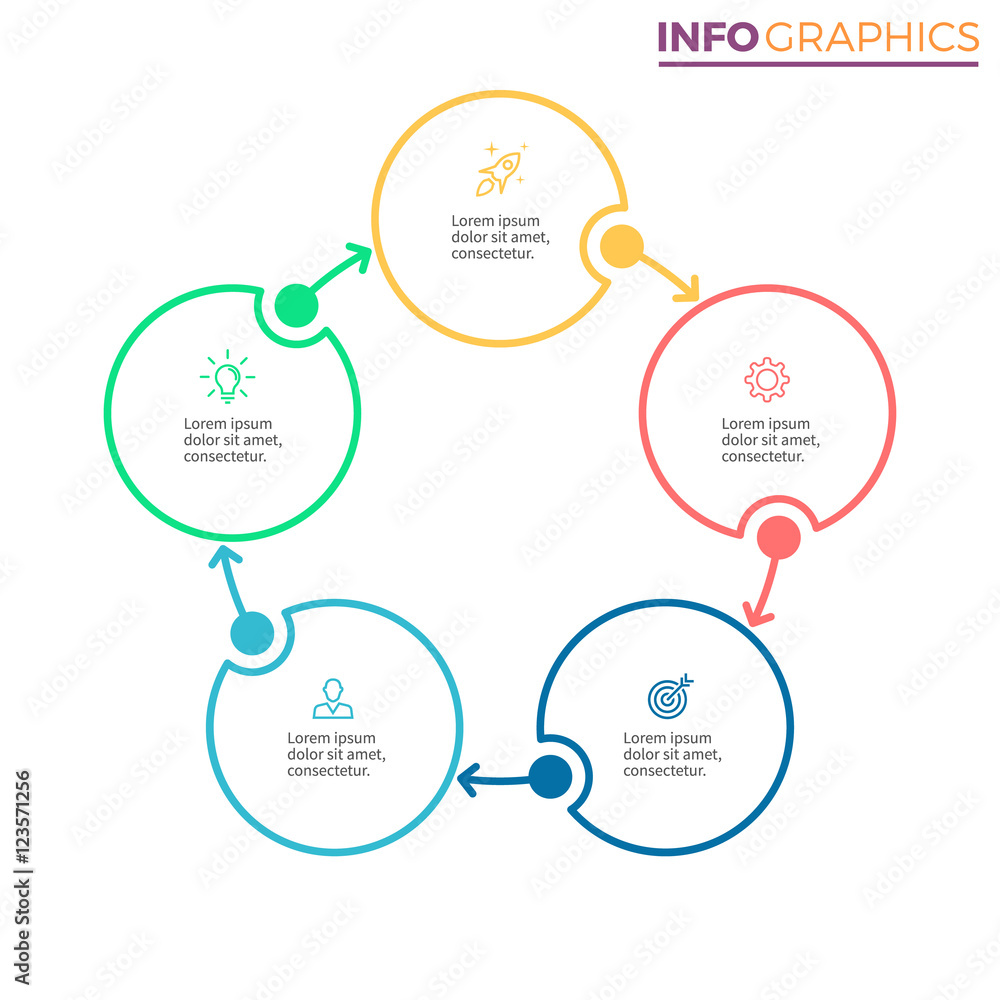 INFOGRAPHICS

Lorem ipsum dolor sit amet, consectetur.

Lorem ipsum dolor sit amet, consectetur.

Lorem ipsum dolor sit amet, consectetur.

Lorem ipsum dolor sit amet, consectetur.

Lorem ipsum dolor sit amet, consectetur.

Adobe Stock | #123571256