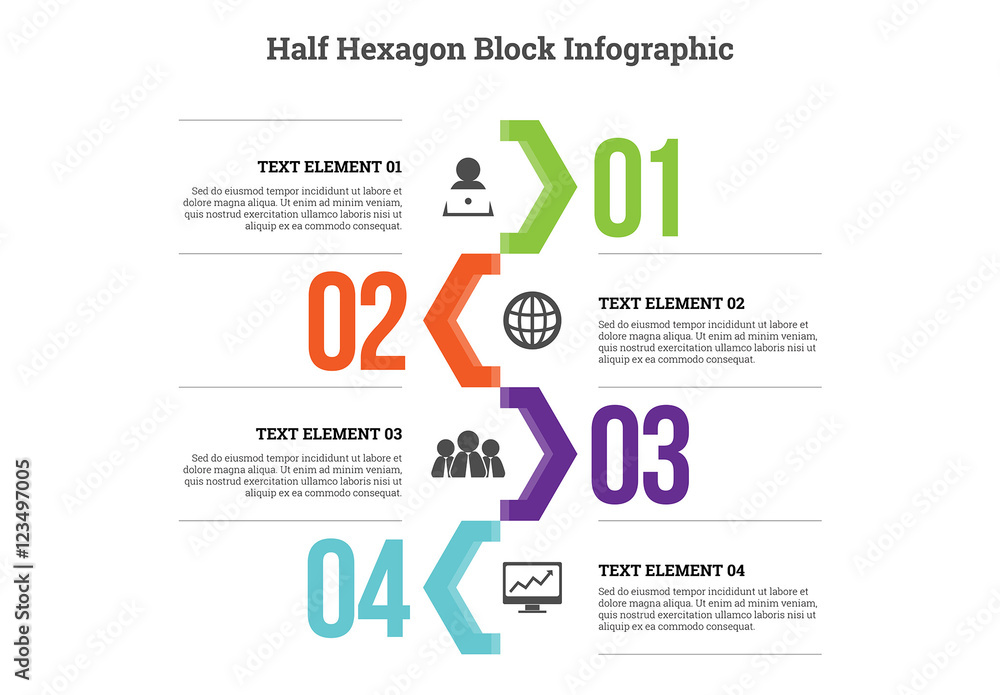 Half Hexagon Block Infographic

TEXT ELEMENT 01

Sed do eiusmod tempor incididunt ut labore et dolore magna aliqua. Ut enim ad minim veniam, quis nostrud exercitation ullamco laboris nisi ut aliquip ex ea commodo consequat.

01

02

TEXT ELEMENT 02

Sed do eiusmod tempor incididunt ut labore et dolore magna aliqua. Ut enim ad minim veniam, quis nostrud exercitation ullamco laboris nisi ut aliquip ex ea commodo consequat.

TEXT ELEMENT 03

Sed do eiusmod tempor incididunt ut labore et dolore magna aliqua. Ut enim ad minim veniam, quis nostrud exercitation ullamco laboris nisi ut aliquip ex ea commodo consequat.

03

04

TEXT ELEMENT 04

Sed do eiusmod tempor incididunt ut labore et dolore magna aliqua. Ut enim ad minim veniam, quis nostrud exercitation ullamco laboris nisi ut aliquip ex ea commodo consequat.

Adobe Stock | #123497005