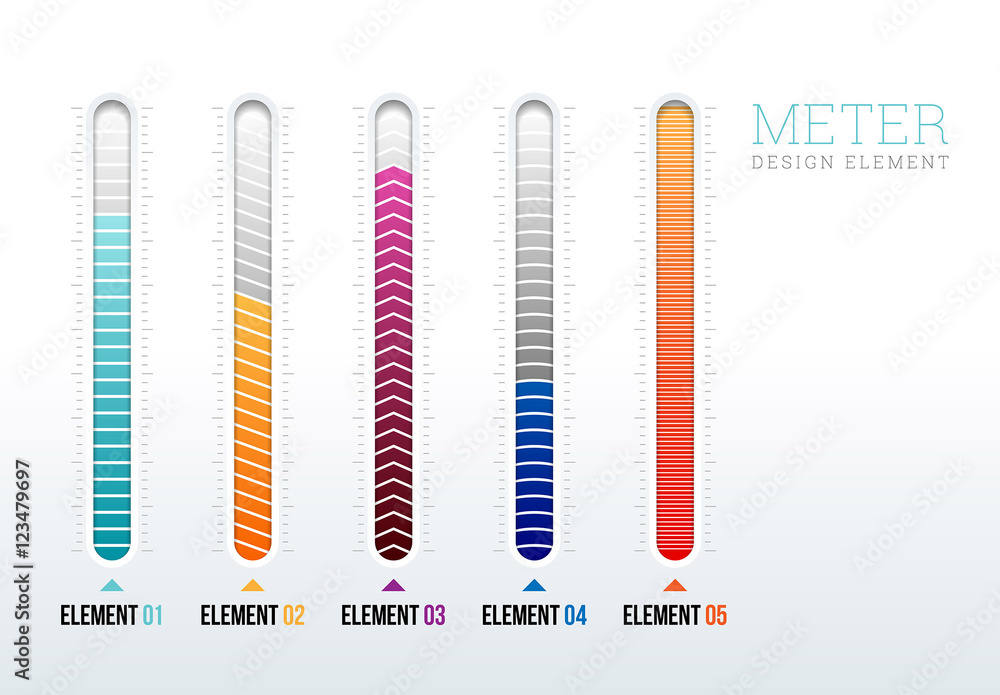 METER
DESIGN ELEMENT

ELEMENT 01
ELEMENT 02
ELEMENT 03
ELEMENT 04
ELEMENT 05

Adobe Stock | #123479697