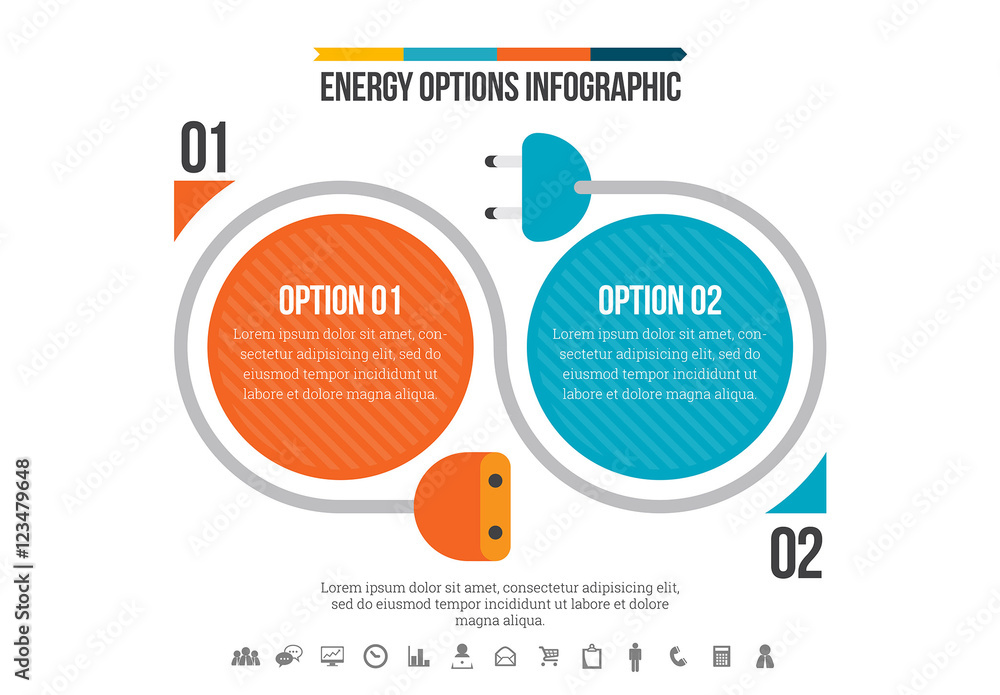 ENERGY OPTIONS INFOGRAPHIC

01

OPTION 01

Lorem ipsum dolor sit amet, consectetur adipisicing elit, sed do eiusmod tempor incididunt ut labore et dolore magna aliqua.

OPTION 02

Lorem ipsum dolor sit amet, consectetur adipisicing elit, sed do eiusmod tempor incididunt ut labore et dolore magna aliqua.

02

Lorem ipsum dolor sit amet, consectetur adipisicing elit, sed do eiusmod tempor incididunt ut labore et dolore magna aliqua.

Adobe Stock | #123479648