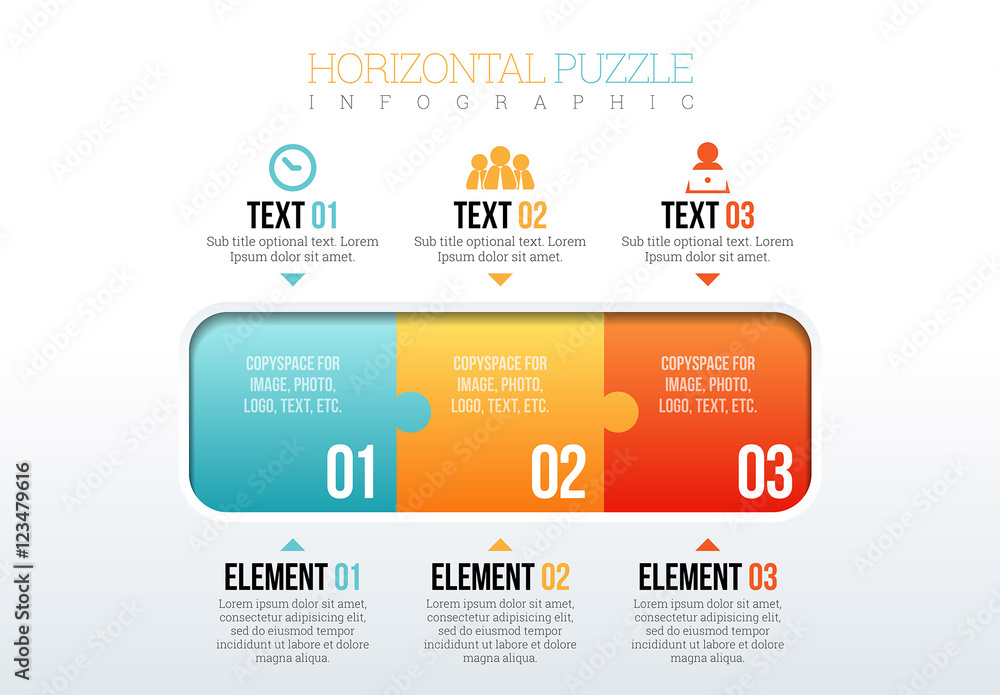 HORIZONTAL PUZZLE
INFOGRAPHIC

TEXT 01
Sub title optional text. Lorem Ipsum dolor sit amet.

TEXT 02
Sub title optional text. Lorem Ipsum dolor sit amet.

TEXT 03
Sub title optional text. Lorem Ipsum dolor sit amet.

COPYSPACE FOR IMAGE, PHOTO, LOGO, TEXT, ETC.
01

COPYSPACE FOR IMAGE, PHOTO, LOGO, TEXT, ETC.
02

COPYSPACE FOR IMAGE, PHOTO, LOGO, TEXT, ETC.
03

ELEMENT 01
Lorem ipsum dolor sit amet, consectetur adipisicing elit, sed do eiusmod tempor incididunt ut labore et dolore magna aliqua.

ELEMENT 02
Lorem ipsum dolor sit amet, consectetur adipisicing elit, sed do eiusmod tempor incididunt ut labore et dolore magna aliqua.

ELEMENT 03
Lorem ipsum dolor sit amet, consectetur adipisicing elit, sed do eiusmod tempor incididunt ut labore et dolore magna aliqua.

Adobe Stock | #123479616