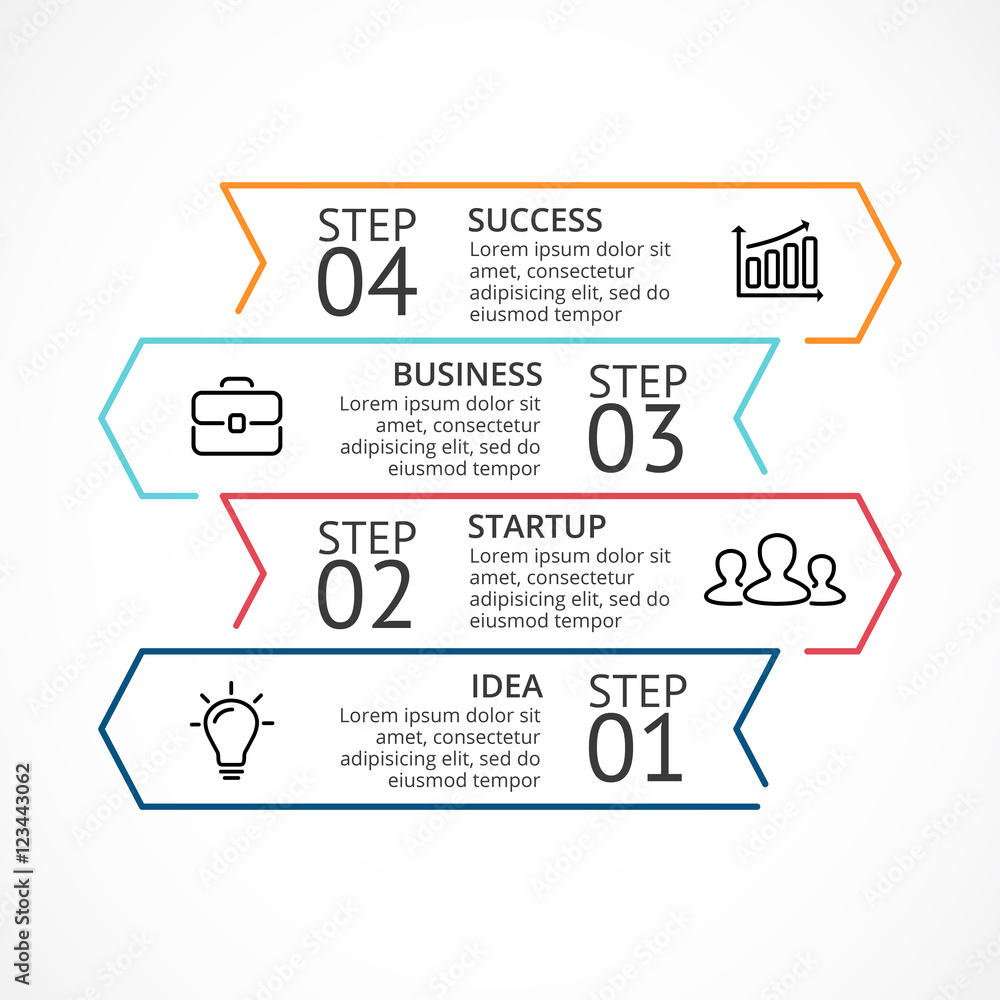 STEP 04

SUCCESS
Lorem ipsum dolor sit amet, consectetur adipisicing elit, sed do eiusmod tempor

BUSINESS
Lorem ipsum dolor sit amet, consectetur adipisicing elit, sed do eiusmod tempor

STEP 03

STEP 02

STARTUP
Lorem ipsum dolor sit amet, consectetur adipisicing elit, sed do eiusmod tempor

IDEA
Lorem ipsum dolor sit amet, consectetur adipisicing elit, sed do eiusmod tempor

STEP 01

Adobe Stock | #123443062