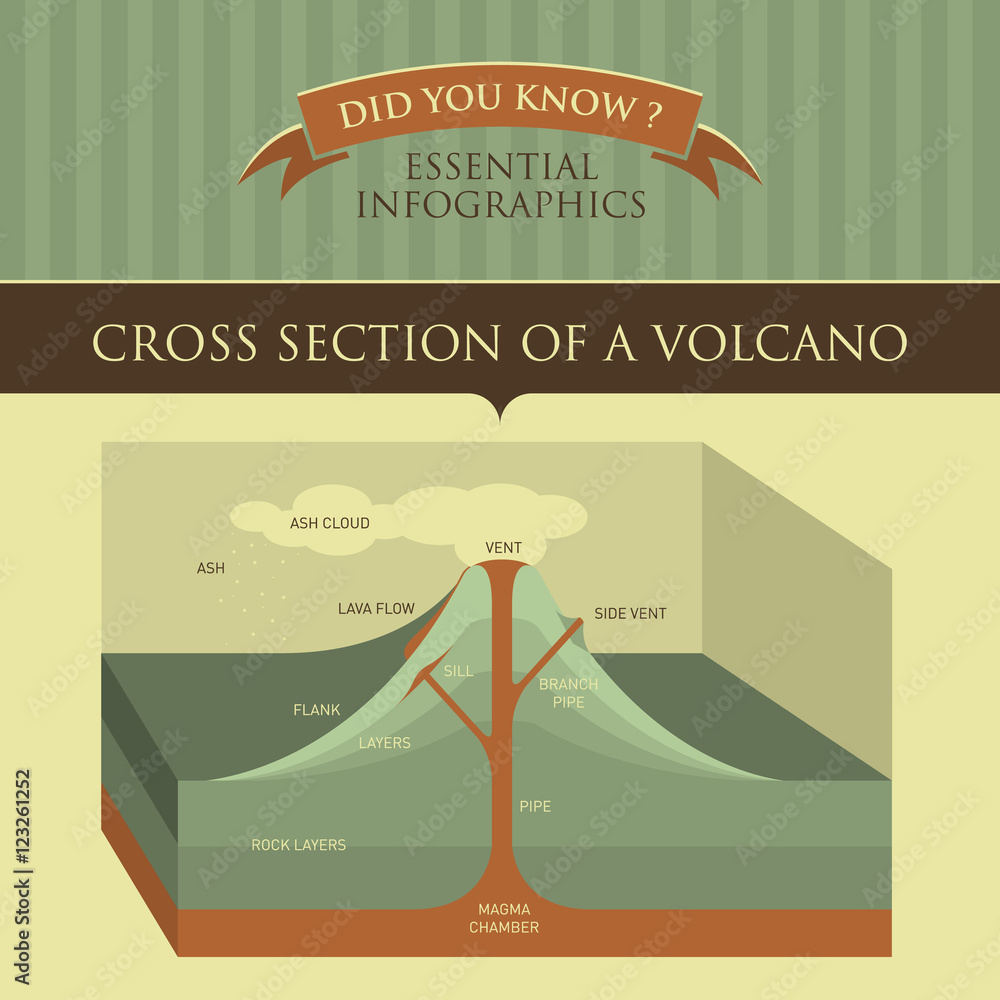 DID YOU KNOW ?
ESSENTIAL INFOGRAPHICS

CROSS SECTION OF A VOLCANO

ASH CLOUD
ASH
VENT
LAVA FLOW
SIDE VENT
SILL
BRANCH PIPE
FLANK
LAYERS
PIPE
ROCK LAYERS
MAGMA CHAMBER

Adobe Stock | #123261252