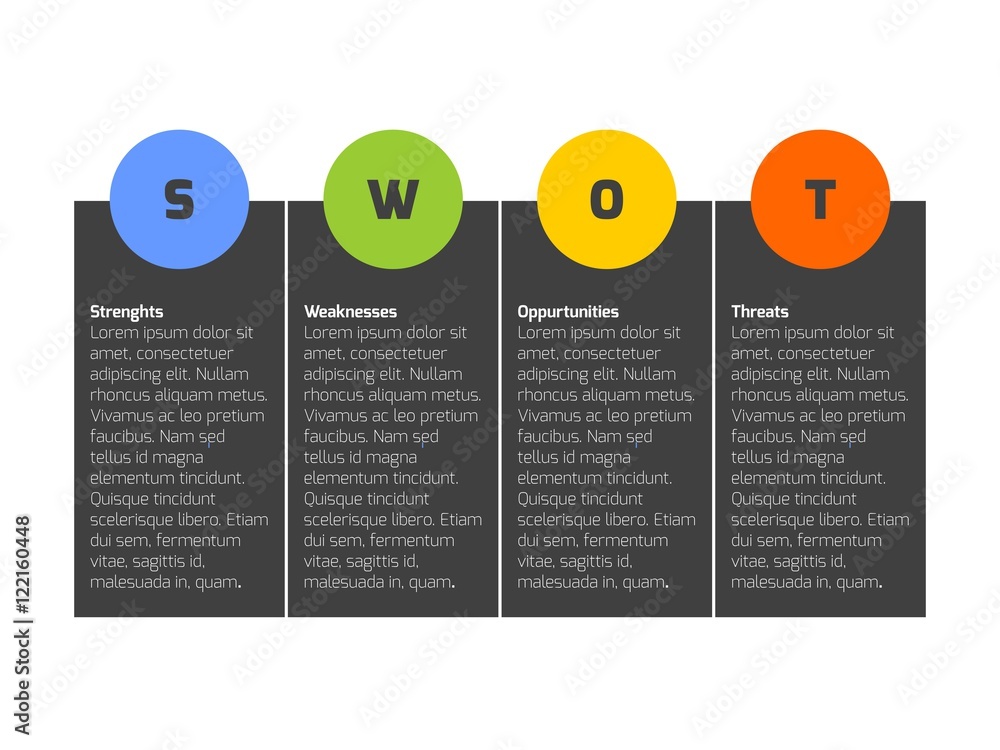 S

Strenghts
Lorem ipsum dolor sit amet, consectetuer adipiscing elit. Nullam rhoncus aliquam metus. Vivamus ac leo pretium faucibus. Nam sed tellus id magna elementum tincidunt. Quisque tincidunt scelerisque libero. Etiam dui sem, fermentum vitae, sagittis id, malesuada in, quam.

W

Weaknesses
Lorem ipsum dolor sit amet, consectetuer adipiscing elit. Nullam rhoncus aliquam metus. Vivamus ac leo pretium faucibus. Nam sed tellus id magna elementum tincidunt. Quisque tincidunt scelerisque libero. Etiam dui sem, fermentum vitae, sagittis id, malesuada in, quam.

O

Oppurtunities
Lorem ipsum dolor sit amet, consectetuer adipiscing elit. Nullam rhoncus aliquam metus. Vivamus ac leo pretium faucibus. Nam sed tellus id magna elementum tincidunt. Quisque tincidunt scelerisque libero. Etiam dui sem, fermentum vitae, sagittis id, malesuada in, quam.

T

Threats
Lorem ipsum dolor sit amet, consectetuer adipiscing elit. Nullam rhoncus aliquam metus. Vivamus ac leo pretium faucibus. Nam sed tellus id magna elementum tincidunt. Quisque tincidunt scelerisque libero. Etiam dui sem, fermentum vitae, sagittis id, malesuada in, quam.

Adobe Stock | #122160448