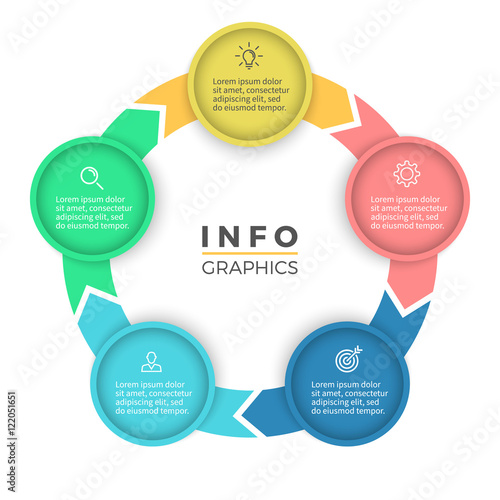 Lorem ipsum dolor sit amet, consectetur adipiscing elit, sed do eiusmod tempor.

Lorem ipsum dolor sit amet, consectetur adipiscing elit, sed do eiusmod tempor.

Lorem ipsum dolor sit amet, consectetur adipiscing elit, sed do eiusmod tempor.

INFO
GRAPHICS

Lorem ipsum dolor sit amet, consectetur adipiscing elit, sed do eiusmod tempor.

Lorem ipsum dolor sit amet, consectetur adipiscing elit, sed do eiusmod tempor.

Adobe Stock | #122051651