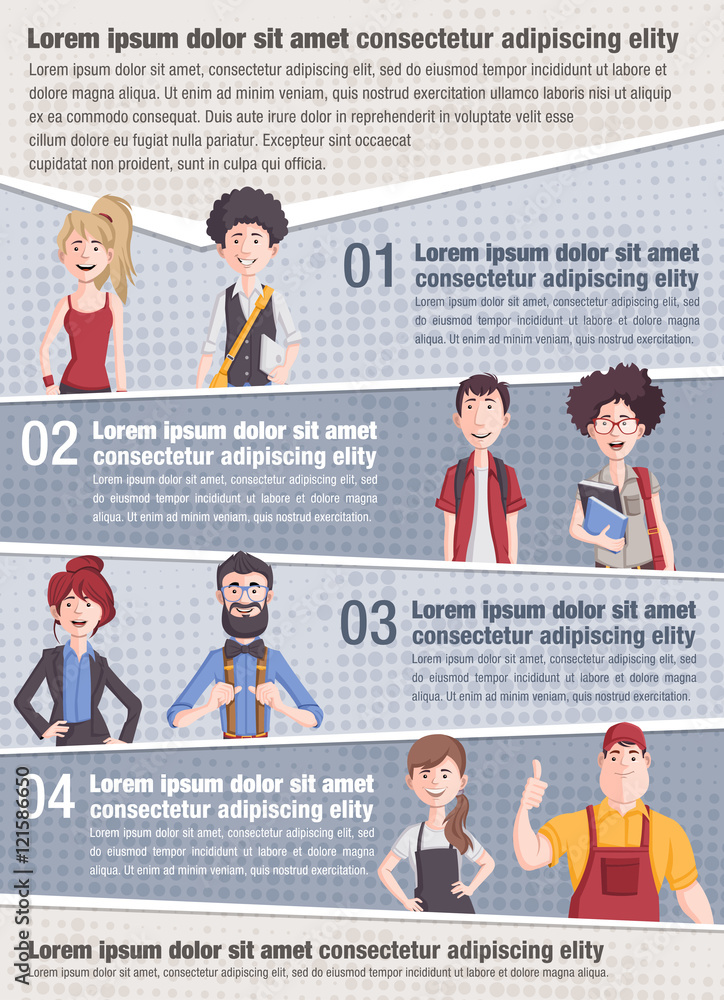 Lorem ipsum dolor sit amet consectetur adipiscing elity

Lorem ipsum dolor sit amet, consectetur adipiscing elit, sed do eiusmod tempor incididunt ut labore et dolore magna aliqua. Ut enim ad minim veniam, quis nostrud exercitation ullamco laboris nisi ut aliquip ex ea commodo consequat. Duis aute irure dolor in reprehenderit in voluptate velit esse cillum dolore eu fugiat nulla pariatur. Excepteur sint occaecat cupidatat non proident, sunt in culpa qui officia.

01 Lorem ipsum dolor sit amet consectetur adipiscing elity

Lorem ipsum dolor sit amet, consectetur adipiscing elit, sed do eiusmod tempor incididunt ut labore et dolore magna aliqua. Ut enim ad minim veniam, quis nostrud exercitation.

02 Lorem ipsum dolor sit amet consectetur adipiscing elity

Lorem ipsum dolor sit amet, consectetur adipiscing elit, sed do eiusmod tempor incididunt ut labore et dolore magna aliqua. Ut enim ad minim veniam, quis nostrud exercitation.

03 Lorem ipsum dolor sit amet consectetur adipiscing elity

Lorem ipsum dolor sit amet, consectetur adipiscing elit, sed do eiusmod tempor incididunt ut labore et dolore magna aliqua. Ut enim ad minim veniam, quis nostrud exercitation.

04 Lorem ipsum dolor sit amet consectetur adipiscing elity

Lorem ipsum dolor sit amet, consectetur adipiscing elit, sed do eiusmod tempor incididunt ut labore et dolore magna aliqua. Ut enim ad minim veniam, quis nostrud exercitation.

Lorem ipsum dolor sit amet consectetur adipiscing elity

Lorem ipsum dolor sit amet, consectetur adipiscing elit, sed do eiusmod tempor incididunt ut labore et dolore magna aliqua.

Adobe Stock | #121586650